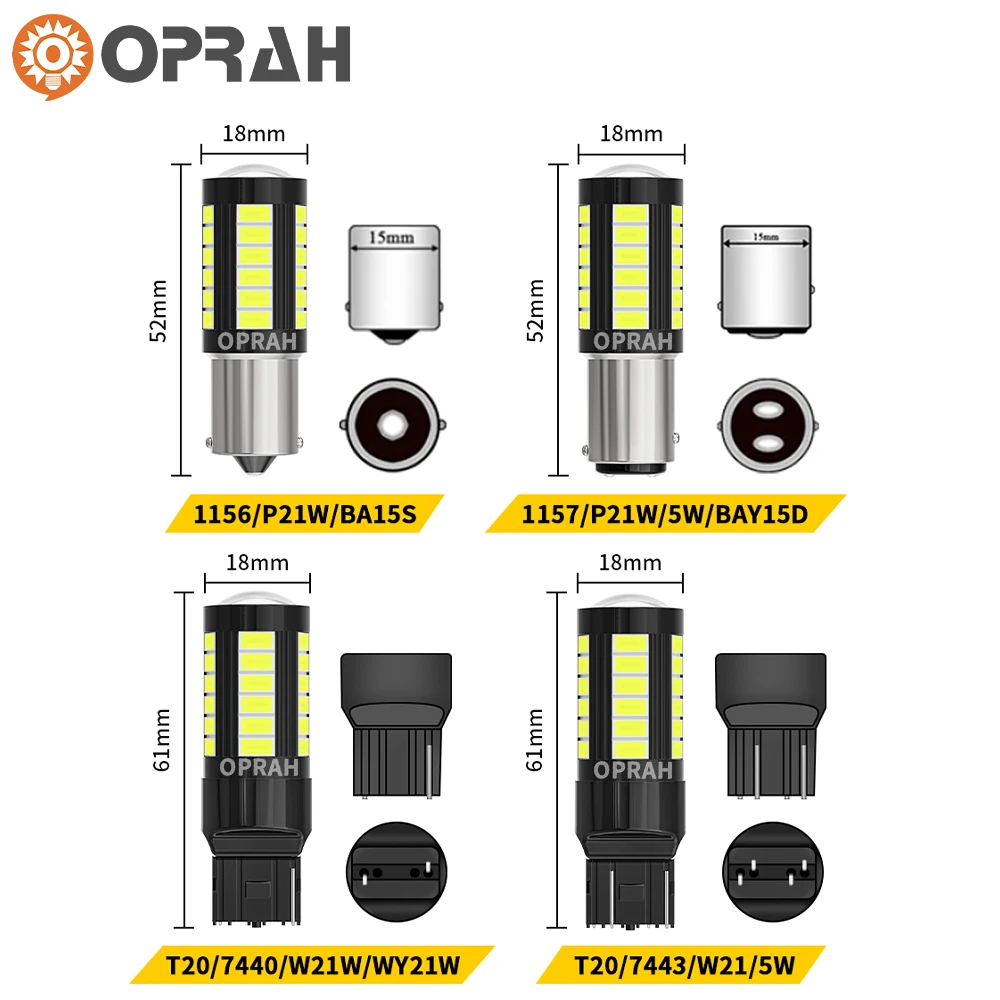 OPRAH

18mm
52mm
OPRAH
15mm
1156/P21W/BA15S

18mm
52mm
OPRAH
15mm
1157/P21W/5W/BAY15D

18mm
61mm
OPRAH
T20/7440/W21W/WY21W

18mm
61mm
OPRAH
T20/7443/W21/5W