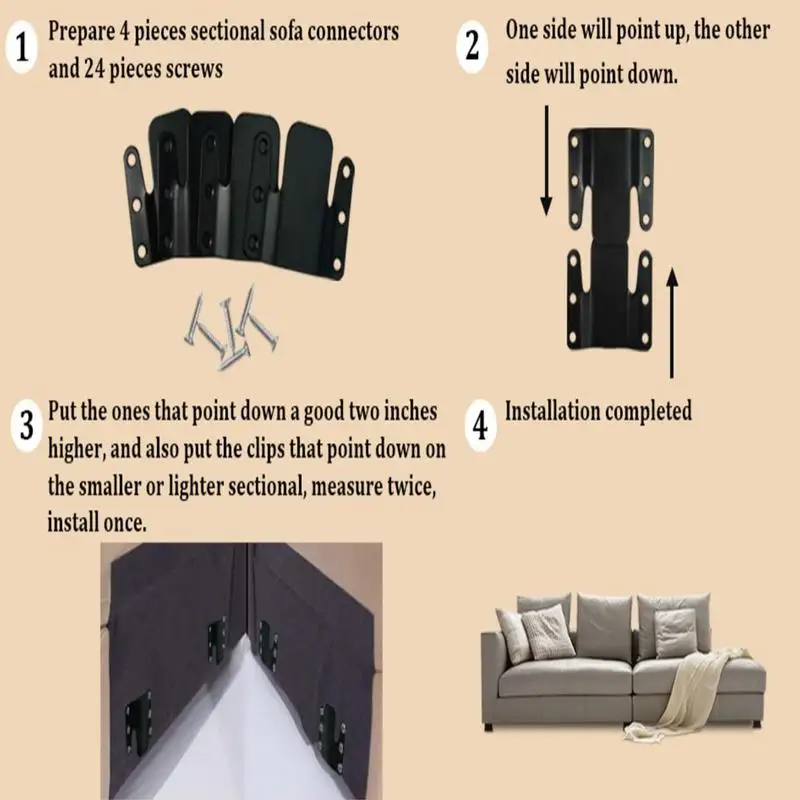 1 Prepare 4 pieces sectional sofa connectors and 24 pieces screws

2 One side will point up, the other side will point down.

3 Put the ones that point down a good two inches higher, and also put the clips that point down on the smaller or lighter sectional, measure twice, install once.

4 Installation completed