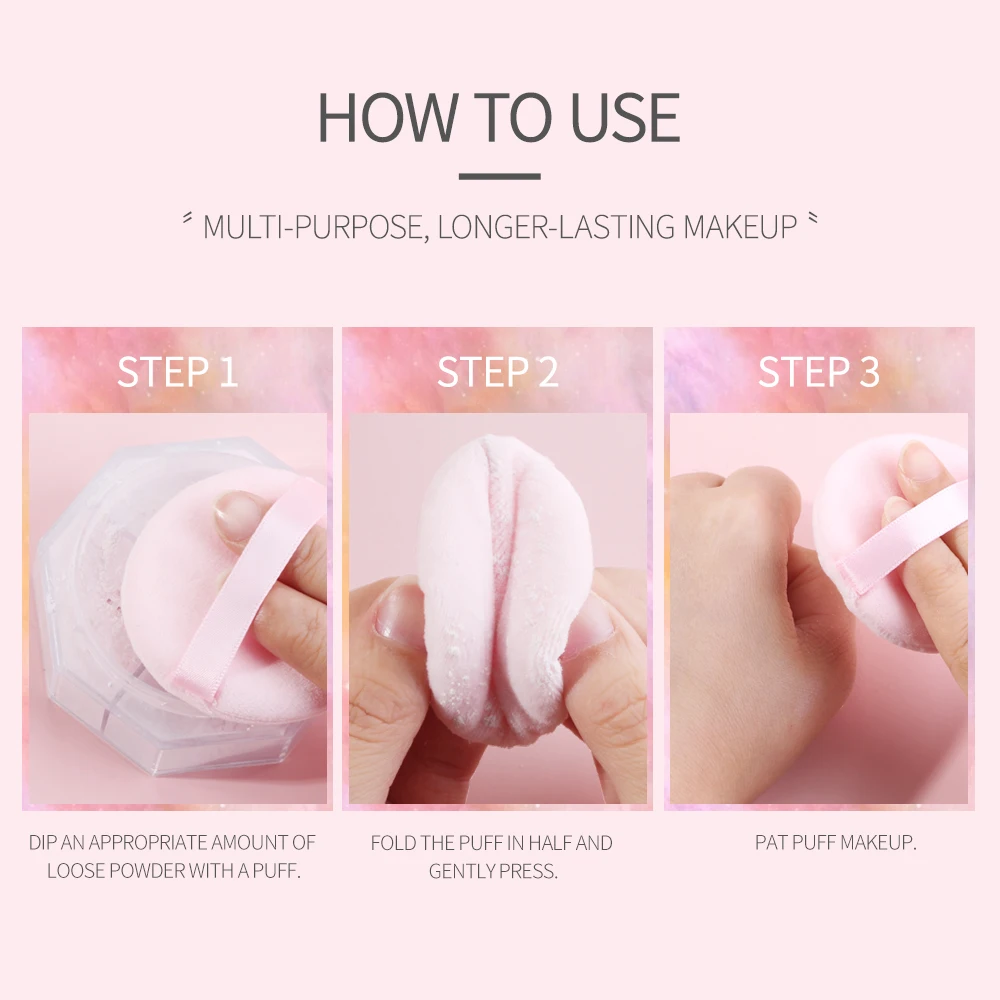 HOW TO USE

MULTI-PURPOSE, LONGER-LASTING MAKEUP

STEP 1

DIP AN APPROPRIATE AMOUNT OF LOOSE POWDER WITH A PUFF.

STEP 2

FOLD THE PUFF IN HALF AND GENTLY PRESS.

STEP 3

PAT PUFF MAKEUP.