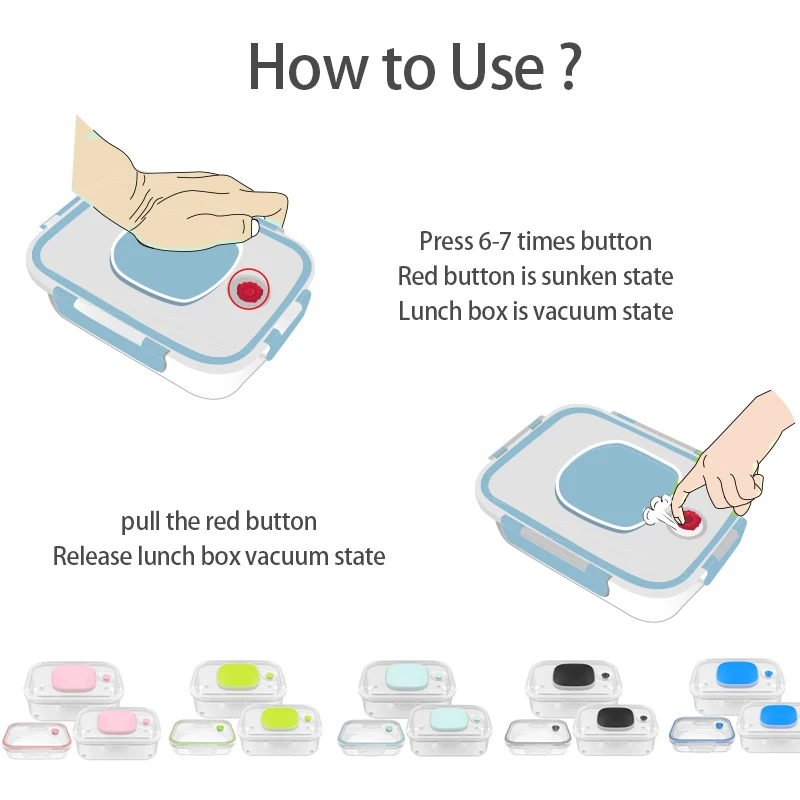 How to Use ?

Press 6-7 times button
Red button is sunken state
Lunch box is vacuum state

pull the red button
Release lunch box vacuum state