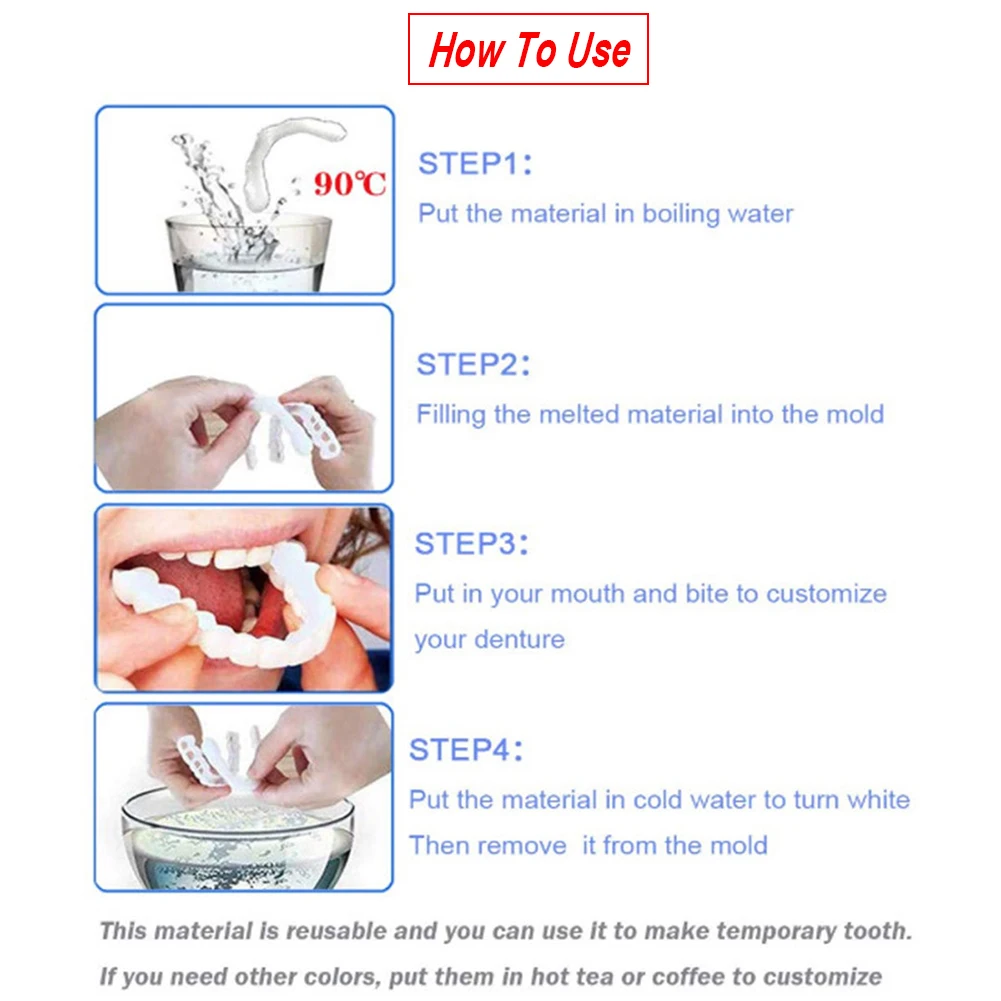 How To Use

90℃

STEP1:
Put the material in boiling water

STEP2:
Filling the melted material into the mold

STEP3:
Put in your mouth and bite to customize your denture

STEP4:
Put the material in cold water to turn white
Then remove it from the mold

This material is reusable and you can use it to make temporary tooth.
If you need other colors, put them in hot tea or coffee to customize