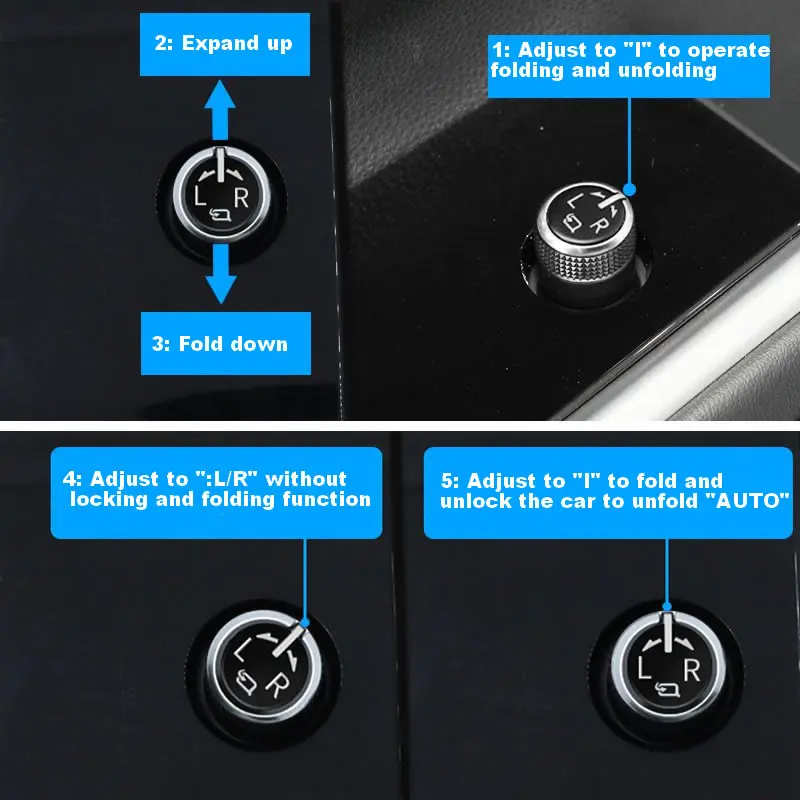 2: Expand up

L R

3: Fold down

1: Adjust to "I" to operate folding and unfolding

L R

4: Adjust to ":L/R" without locking and folding function

L R

5: Adjust to "I" to fold and unlock the car to unfold "AUTO"

L R