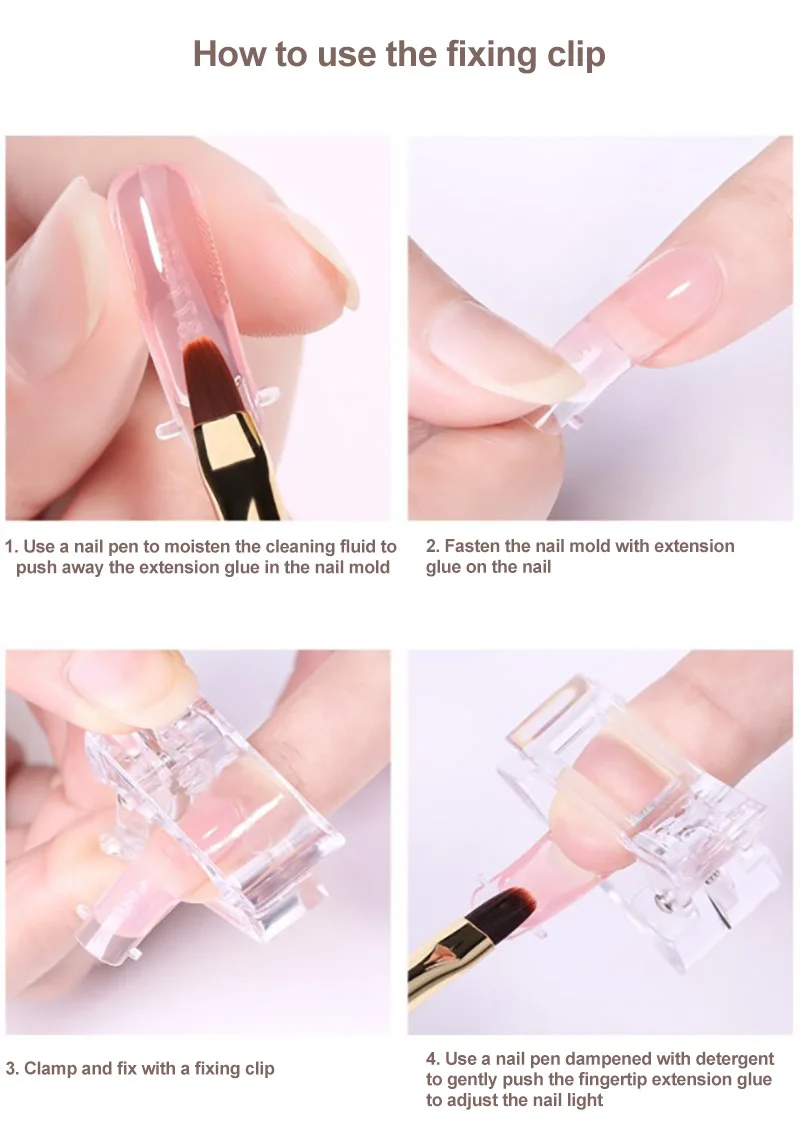 How to use the fixing clip

1. Use a nail pen to moisten the cleaning fluid to push away the extension glue in the nail mold

2. Fasten the nail mold with extension glue on the nail

3. Clamp and fix with a fixing clip

4. Use a nail pen dampened with detergent to gently push the fingertip extension glue to adjust the nail light