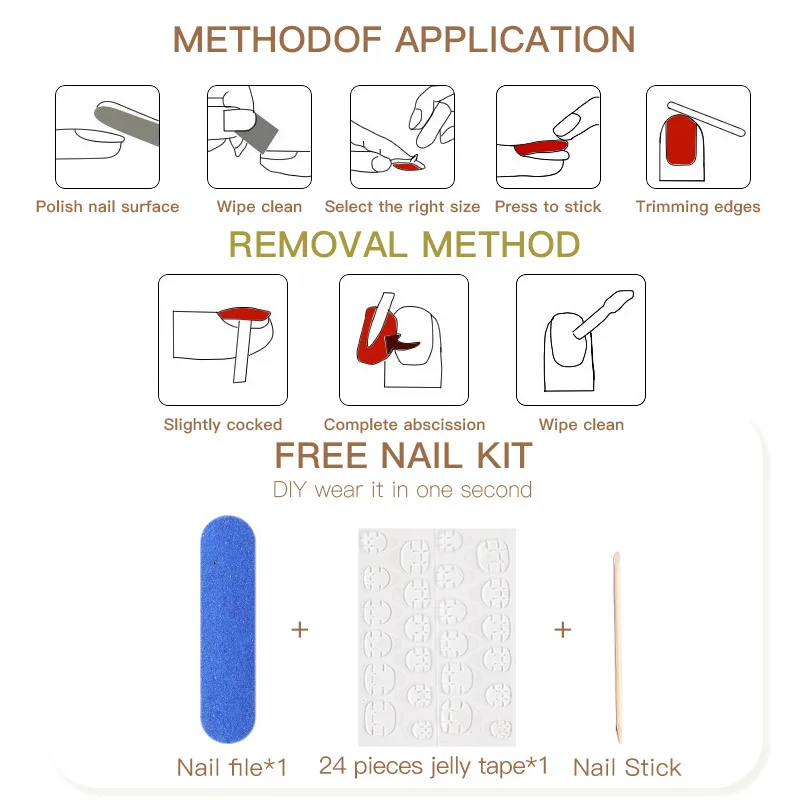 METHODOF APPLICATION

Polish nail surface
Wipe clean
Select the right size
Press to stick
Trimming edges

REMOVAL METHOD

Slightly cocked
Complete abscission
Wipe clean

FREE NAIL KIT
DIY wear it in one second

+ +

Nail file*1
24 pieces jelly tape*1
Nail Stick