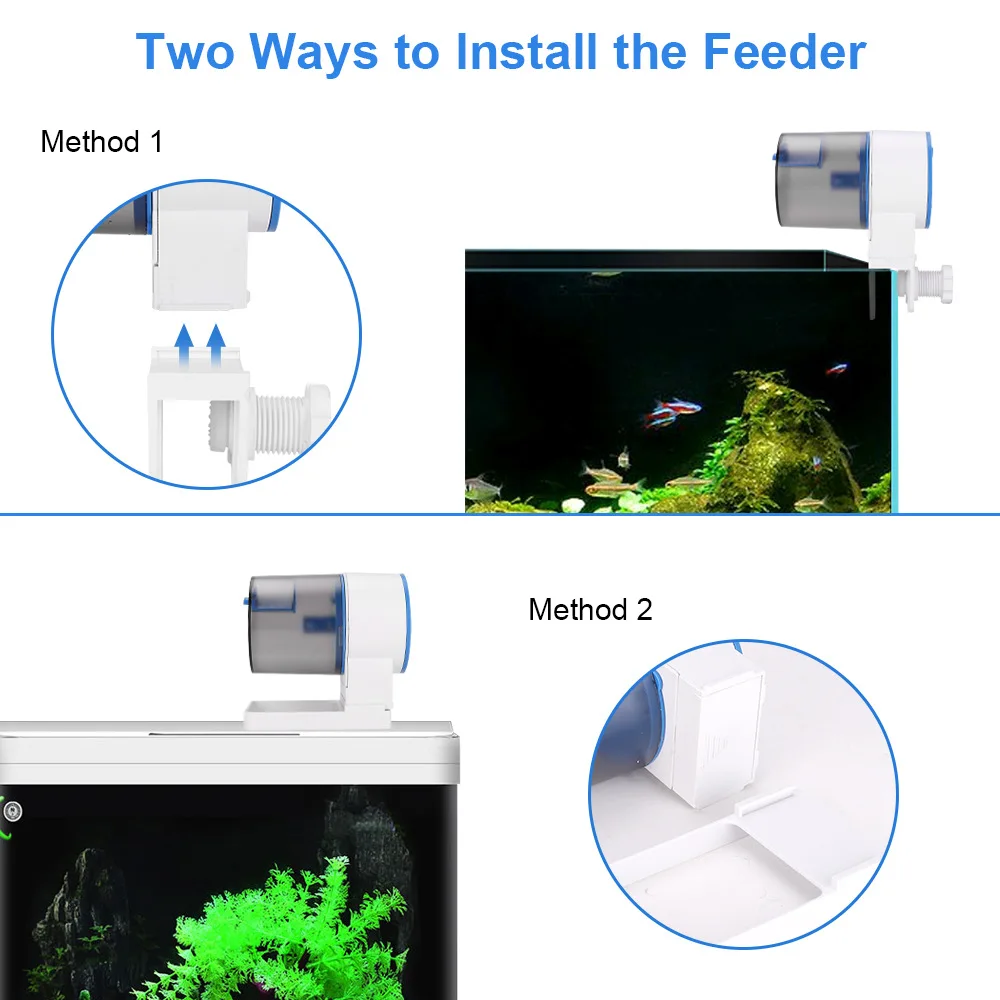 Two Ways to Install the Feeder

Method 1

Method 2