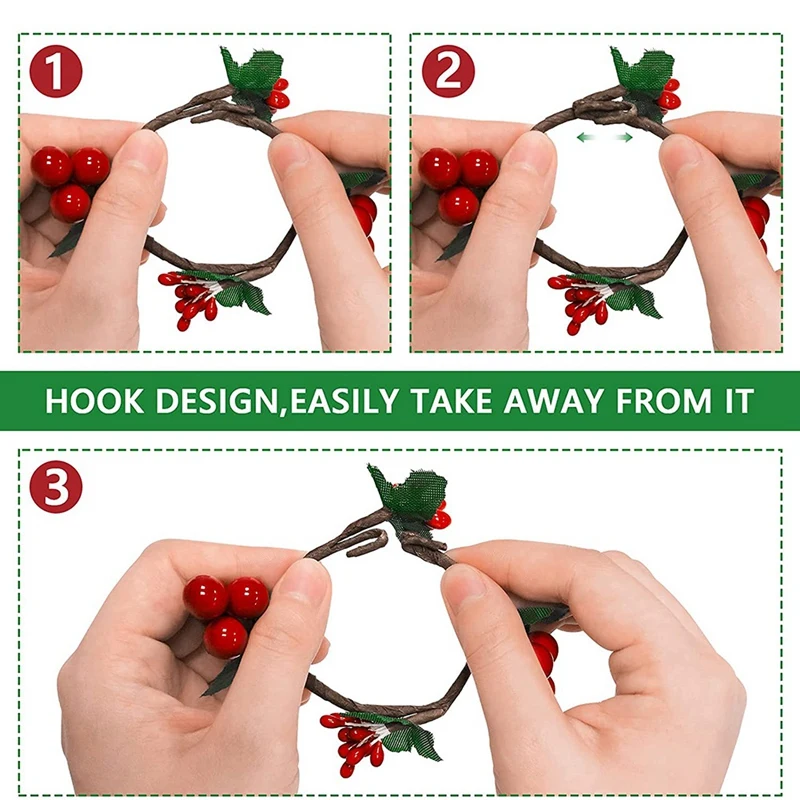 1

2

HOOK DESIGN,EASILY TAKE AWAY FROM IT

3