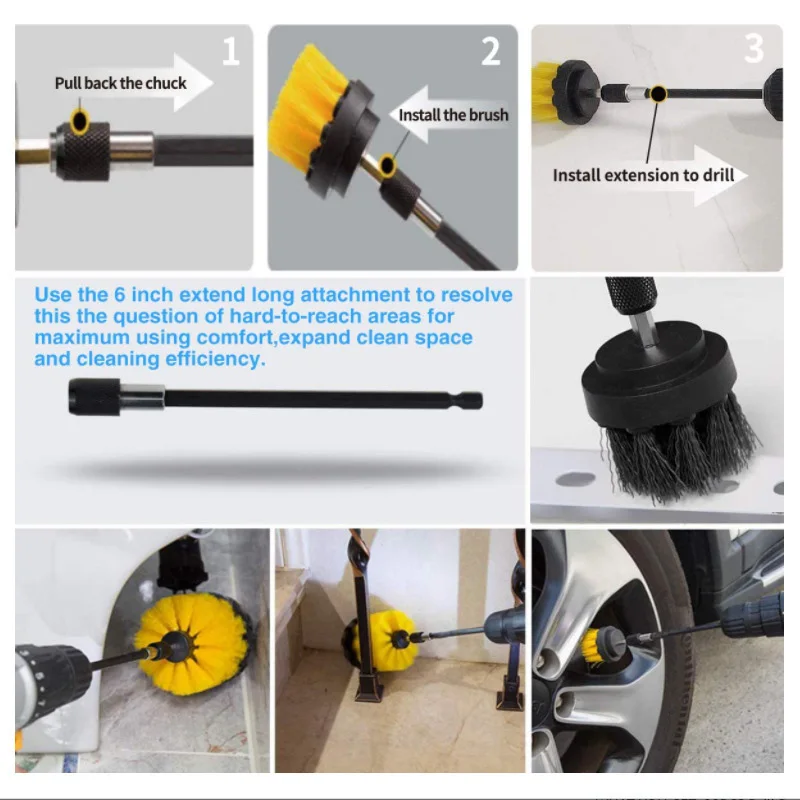 1
Pull back the chuck

2
Install the brush

3
Install extension to drill

Use the 6 inch extend long attachment to resolve this the question of hard-to-reach areas for maximum using comfort,expand clean space and cleaning efficiency.