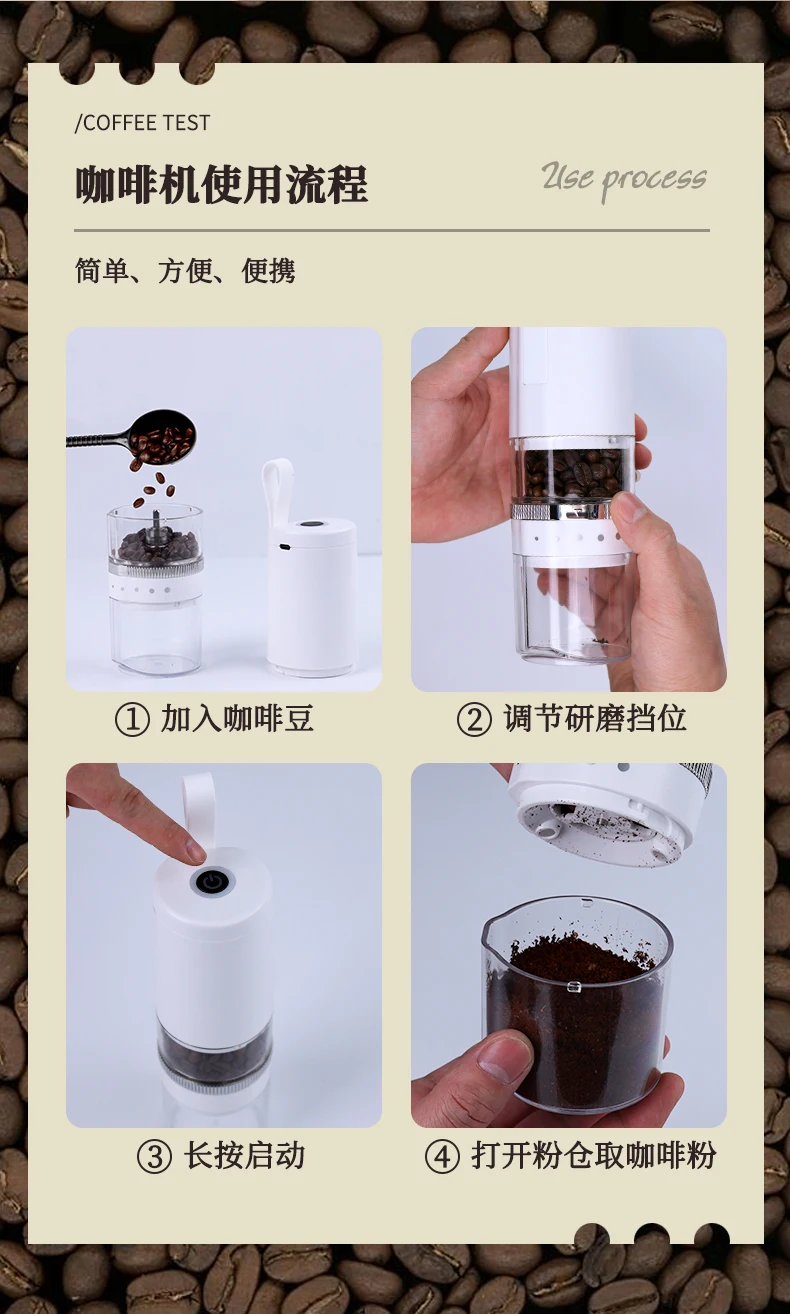 /COFFEE TEST

咖啡机使用流程

Use process

简单、方便、便携

① 加入咖啡豆

② 调节研磨挡位

③ 长按启动

④ 打开粉仓取咖啡粉