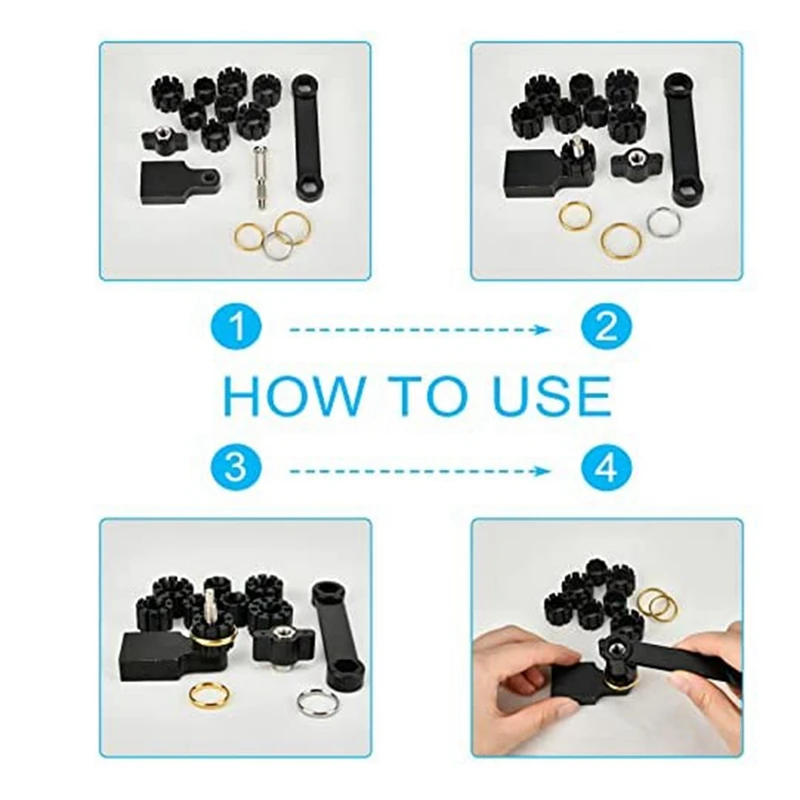 1

2

HOW TO USE

3

4