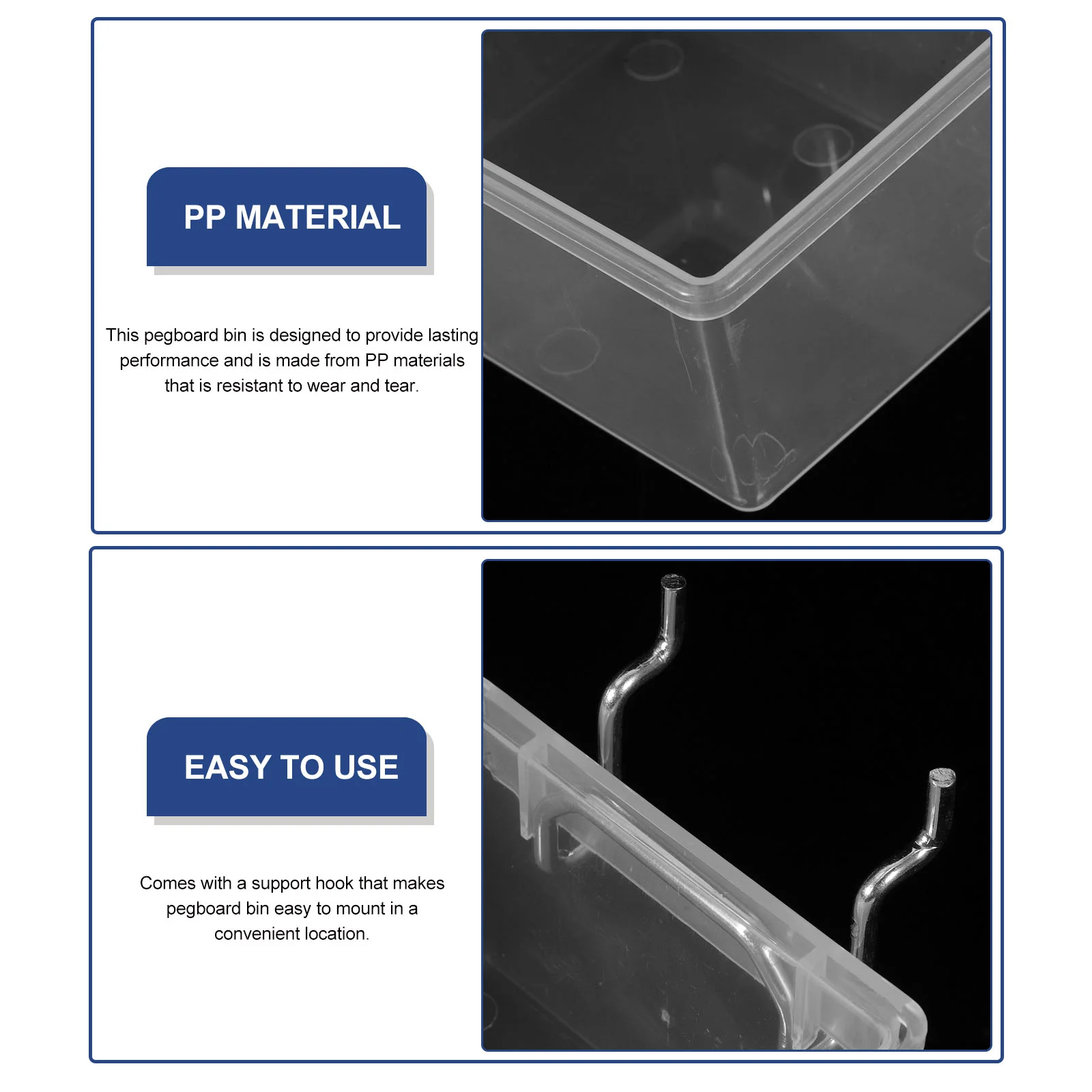 PP MATERIAL

This pegboard bin is designed to provide lasting performance and is made from PP materials that is resistant to wear and tear.

EASY TO USE

Comes with a support hook that makes pegboard bin easy to mount in a convenient location.