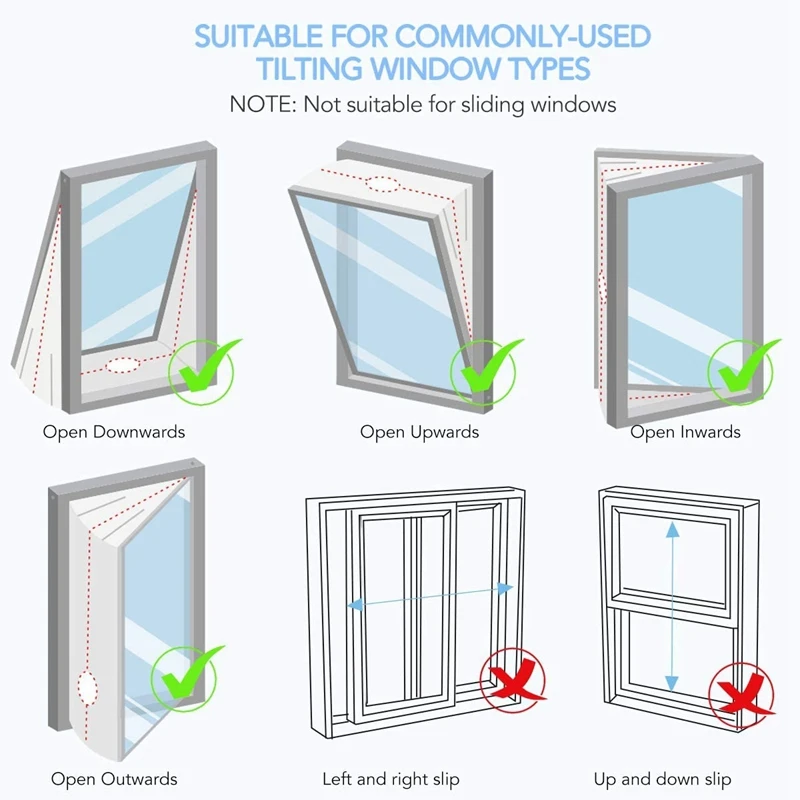 SUITABLE FOR COMMONLY-USED TILTING WINDOW TYPES

NOTE: Not suitable for sliding windows

Open Downwards

Open Upwards

Open Inwards

Open Outwards

Left and right slip

Up and down slip