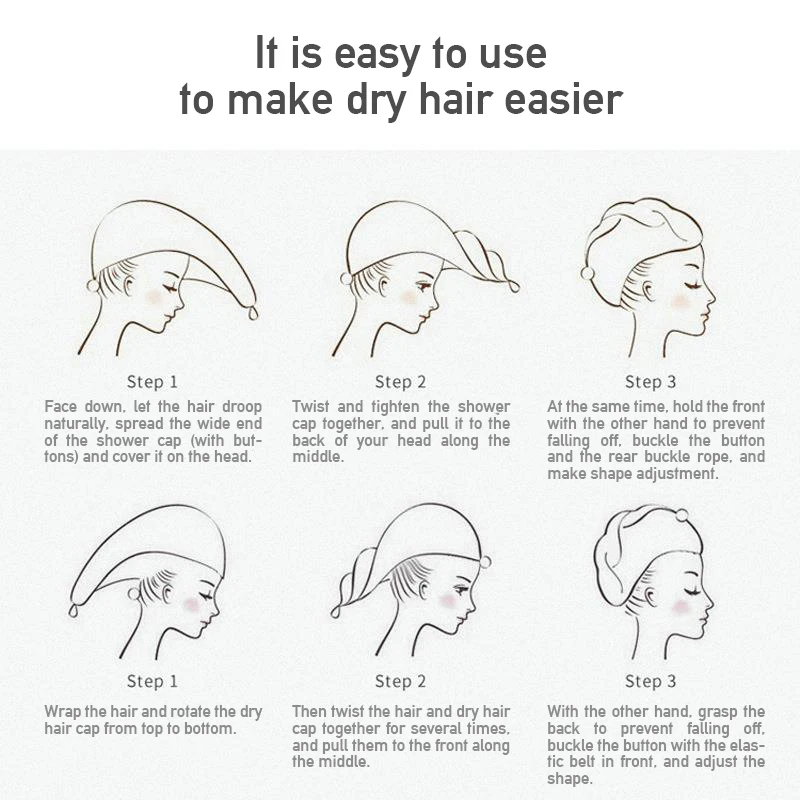 It is easy to use to make dry hair easier

Step 1
Face down, let the hair droop naturally, spread the wide end of the shower cap (with buttons) and cover it on the head.

Step 2
Twist and tighten the shower cap together, and pull it to the back of your head along the middle.

Step 3
At the same time, hold the front with the other hand to prevent falling off, buckle the button and the rear buckle rope, and make shape adjustment.

Step 1
Wrap the hair and rotate the dry hair cap from top to bottom.

Step 2
Then twist the hair and dry hair cap together for several times, and pull them to the front along the middle.

Step 3
With the other hand, grasp the back to prevent falling off, buckle the button with the elastic belt in front, and adjust the shape.