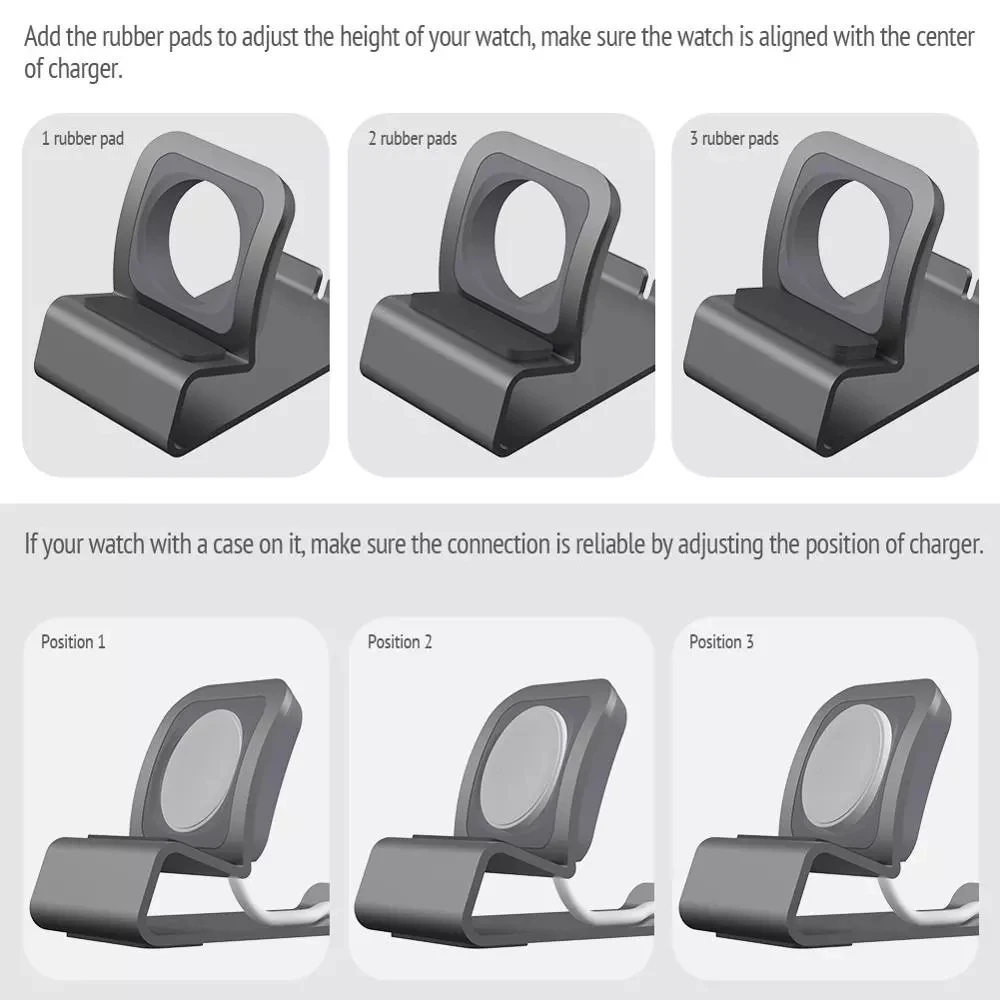 Add the rubber pads to adjust the height of your watch, make sure the watch is aligned with the center of charger.

1 rubber pad

2 rubber pads

3 rubber pads

If your watch with a case on it, make sure the connection is reliable by adjusting the position of charger.

Position 1

Position 2

Position 3