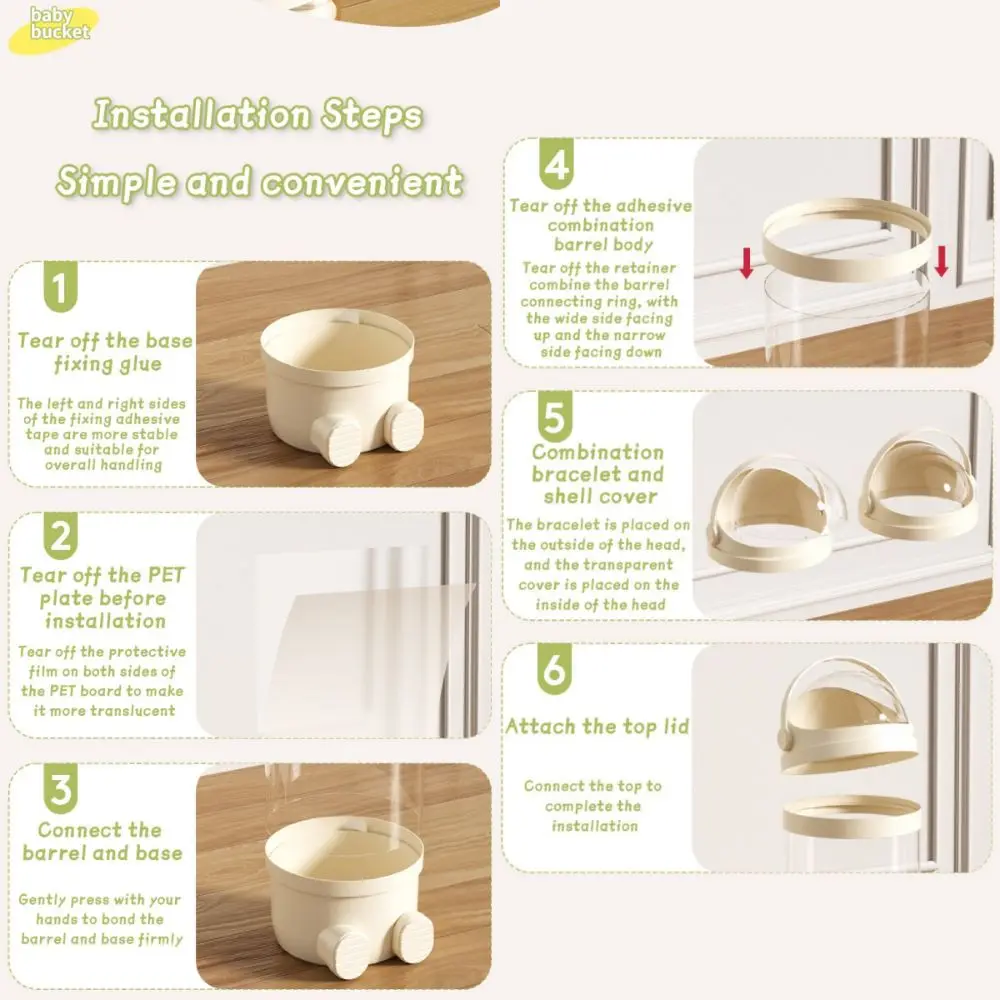 baby bucket

Installation Steps

Simple and convenient

1

Tear off the base fixing glue

The left and right sides of the fixing adhesive tape are more stable and suitable for overall handling

2

Tear off the PET plate before installation

Tear off the protective film on both sides of the PET board to make it more translucent

3

Connect the barrel and base

Gently press with your hands to bond the barrel and base firmly

4

Tear off the adhesive combination barrel body

Tear off the retainer combine the barrel connecting ring, with the wide side facing up and the narrow side facing down

5

Combination bracelet and shell cover

The bracelet is placed on the outside of the head, and the transparent cover is placed on the inside of the head

6

Attach the top lid

Connect the top to complete the installation