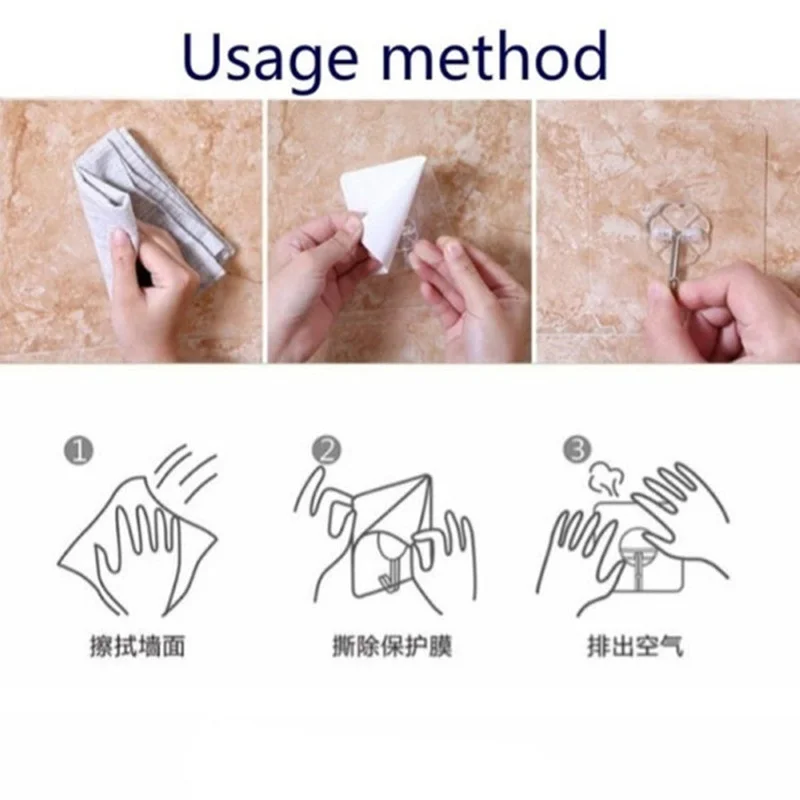 Usage method

①
擦拭墙面

②
撕除保护膜

③
排出空气