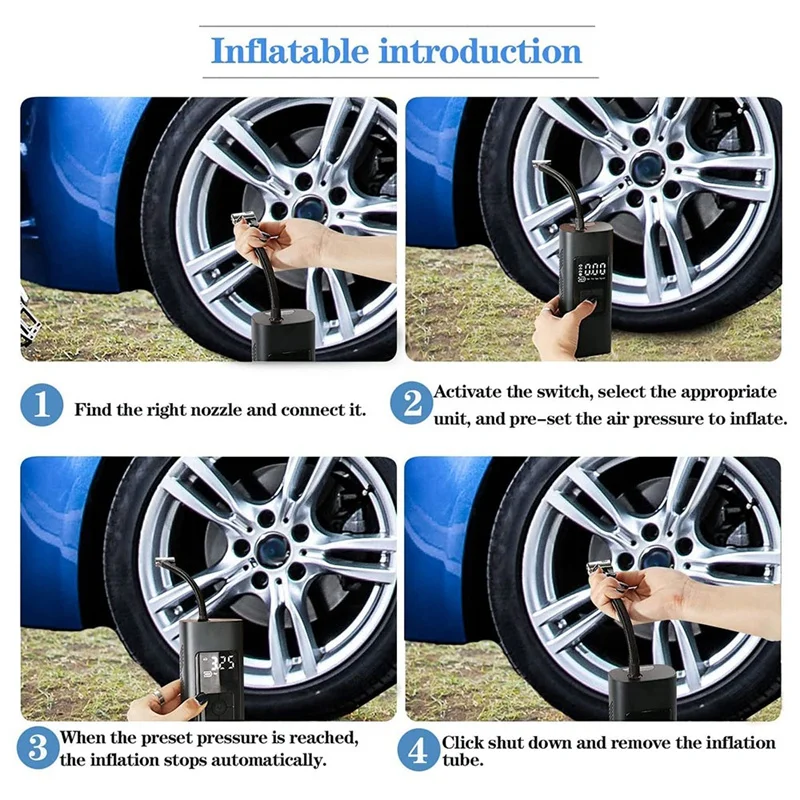 Inflatable introduction

000

1 Find the right nozzle and connect it.

2 Activate the switch, select the appropriate unit, and pre-set the air pressure to inflate.

325

3 When the preset pressure is reached, the inflation stops automatically.

4 Click shut down and remove the inflation tube.