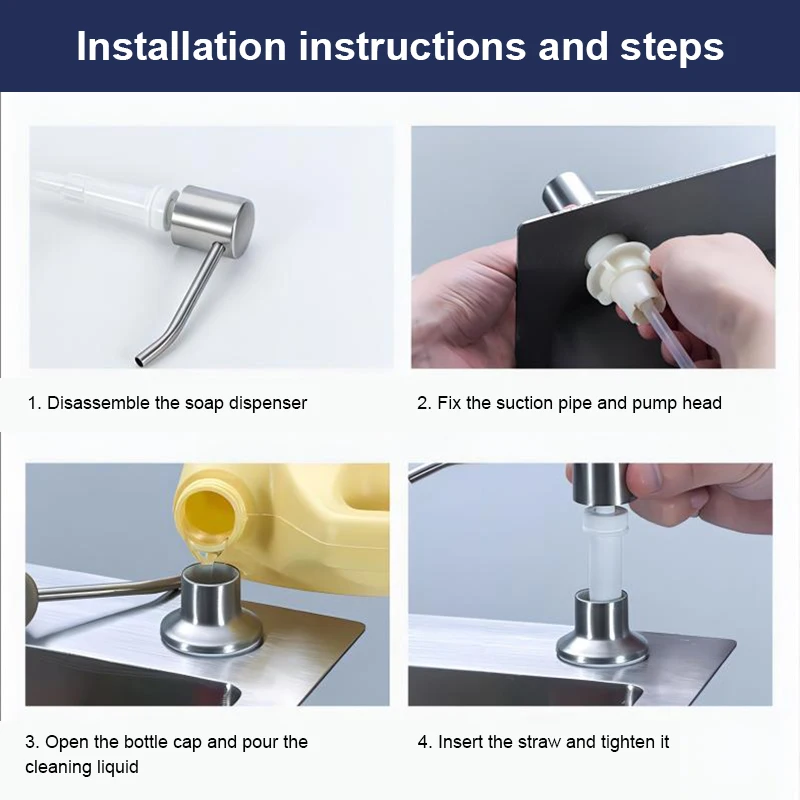 Installation instructions and steps

1. Disassemble the soap dispenser

2. Fix the suction pipe and pump head

3. Open the bottle cap and pour the cleaning liquid

4. Insert the straw and tighten it