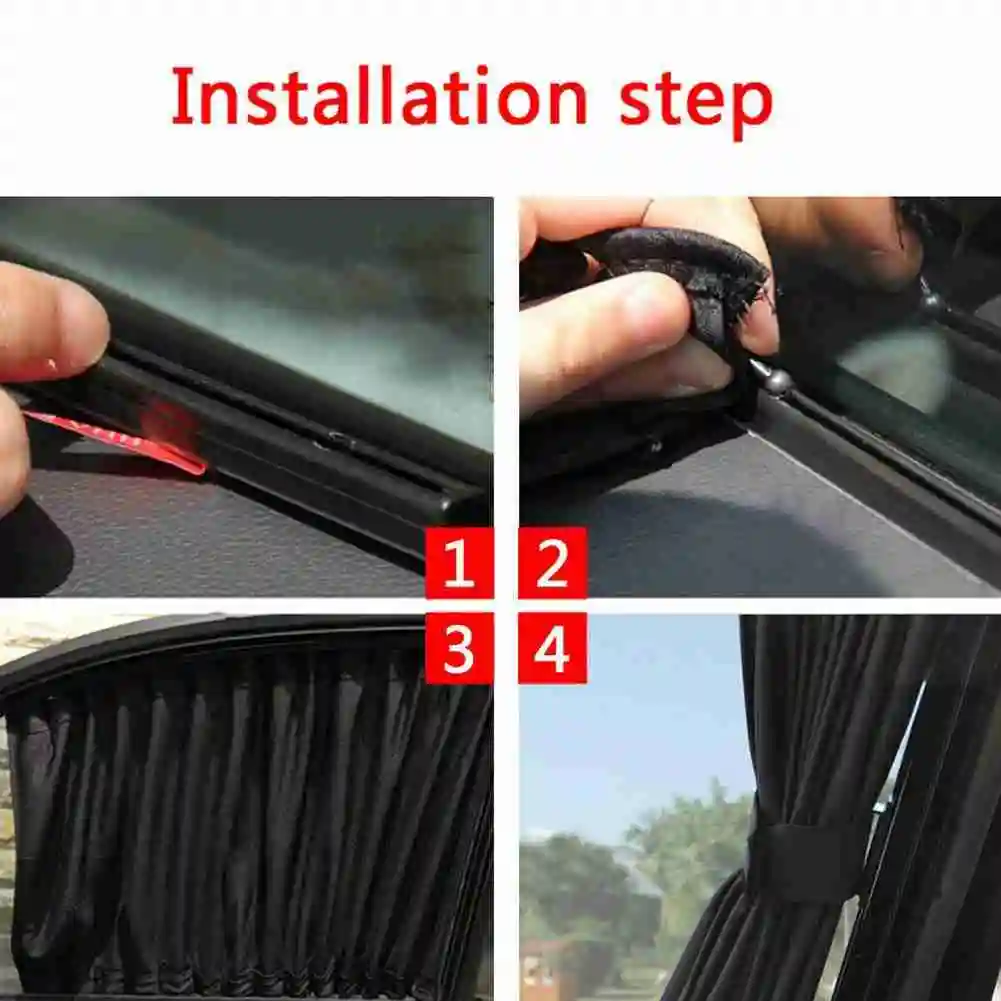 Installation step

1

2

3

4