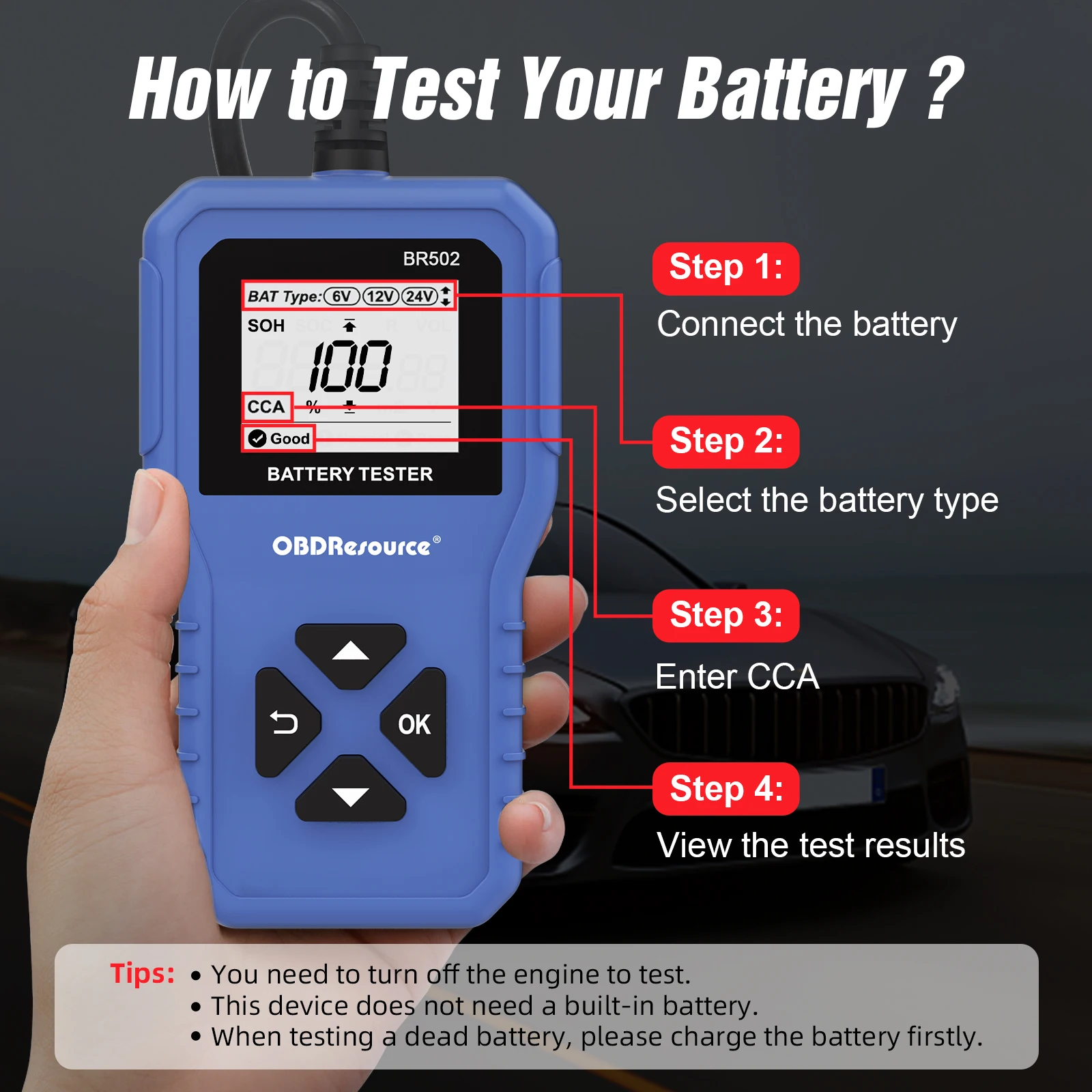 How to Test Your Battery ?

BR502

BAT Type: 6V 12V 24V

SOH

100

CCA %

Good

BATTERY TESTER

OBDResource®

OK

Step 1:
Connect the battery

Step 2:
Select the battery type

Step 3:
Enter CCA

Step 4:
View the test results

Tips: • You need to turn off the engine to test.
• This device does not need a built-in battery.
• When testing a dead battery, please charge the battery firstly.