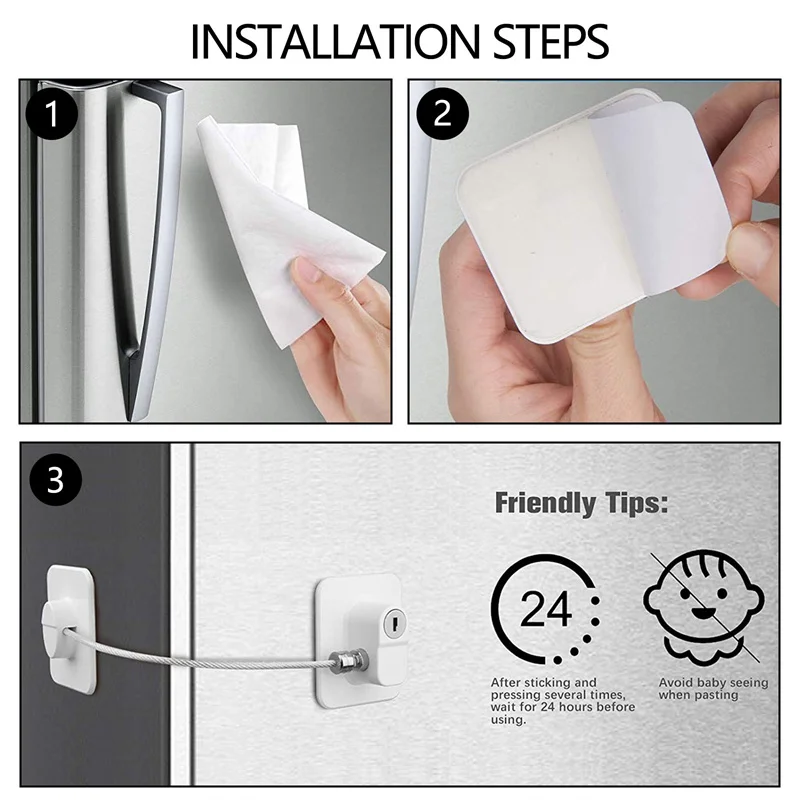 INSTALLATION STEPS

1

2

3

Friendly Tips:

24

After sticking and pressing several times, wait for 24 hours before using.

Avoid baby seeing when pasting