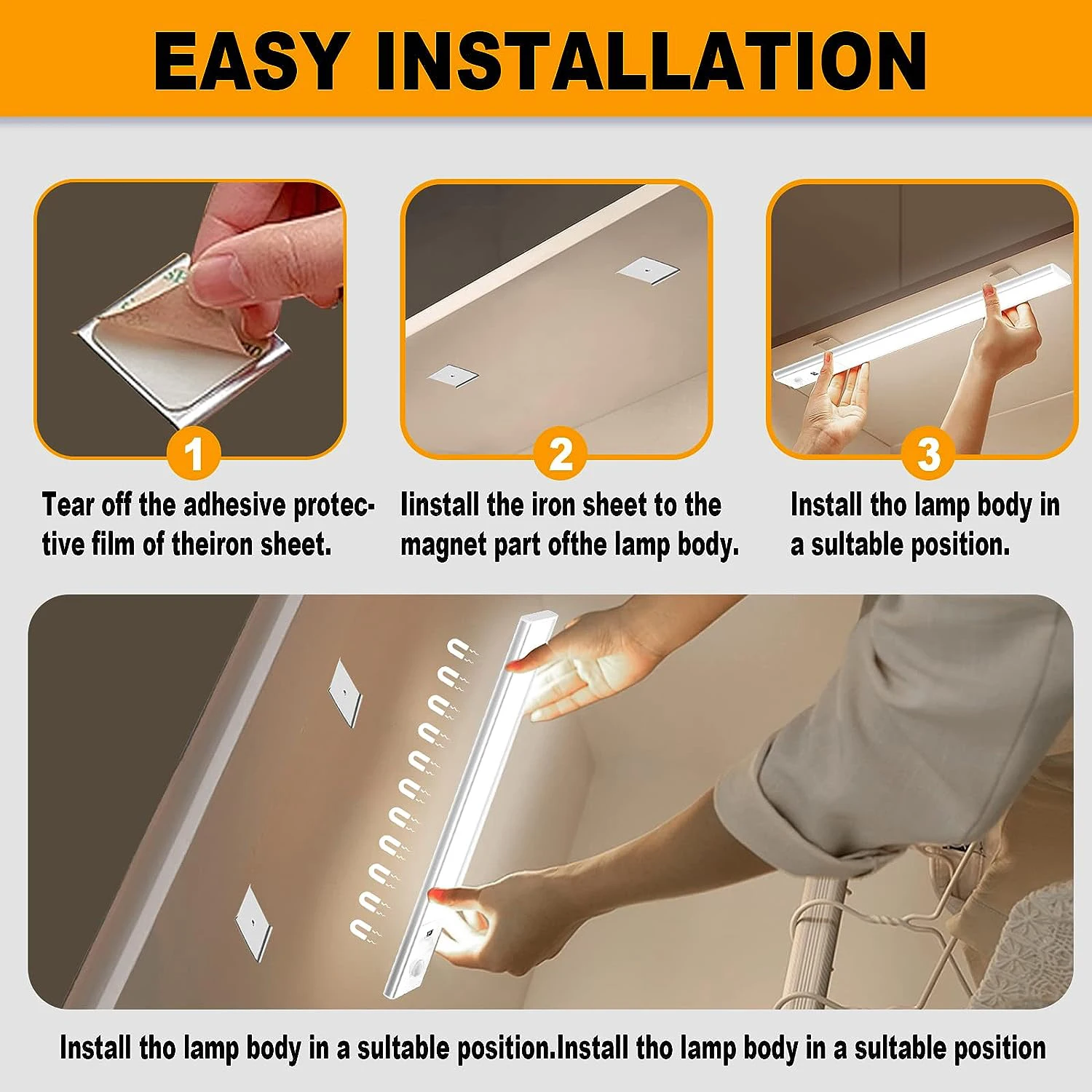 EASY INSTALLATION

1

Tear off the adhesive protective film of theiron sheet.

2

Iinstall the iron sheet to the magnet part ofthe lamp body.

3

Install tho lamp body in a sultable position.

Install tho lamp body in a sultable position.Install tho lamp body in a sultable position