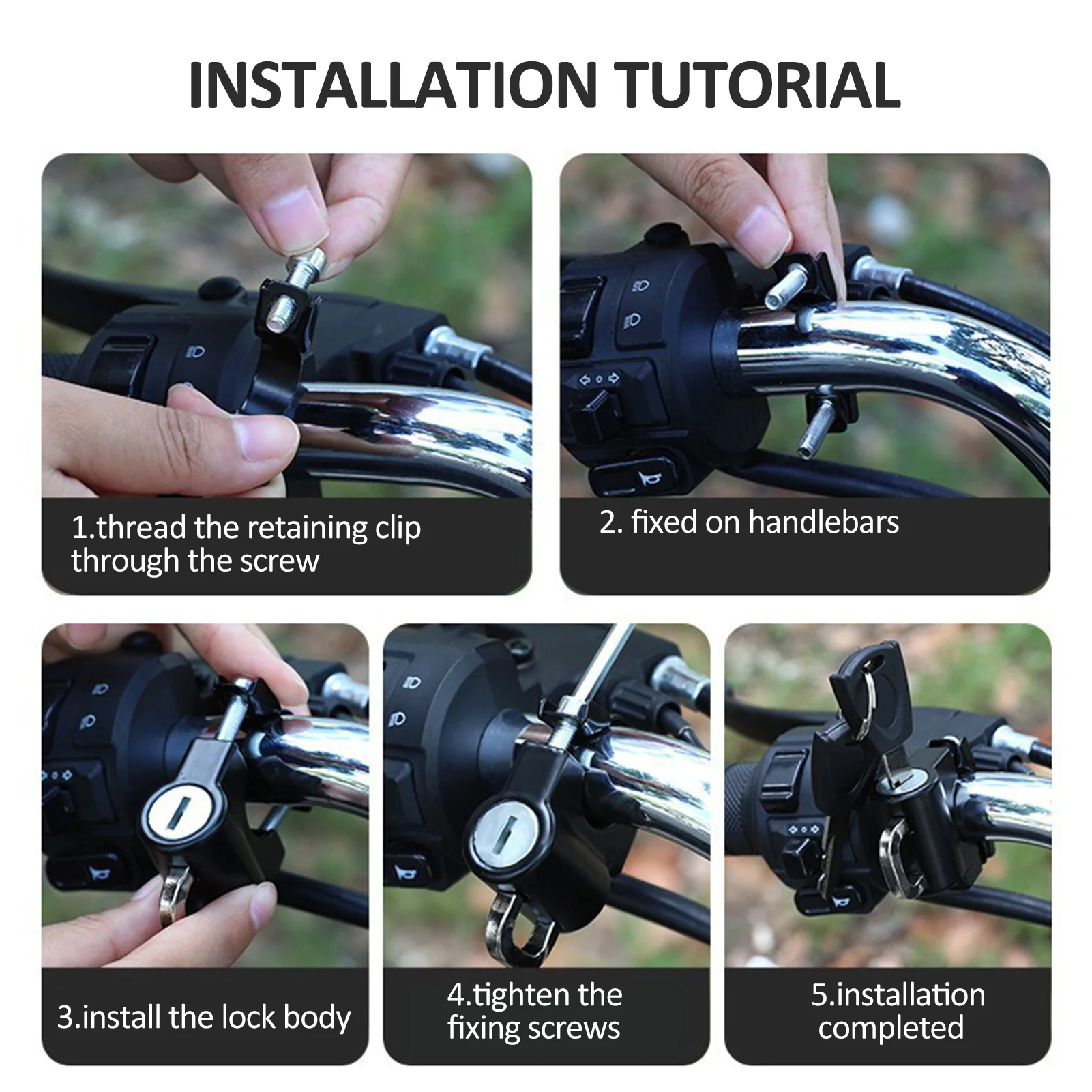 INSTALLATION TUTORIAL

1.thread the retaining clip through the screw

2. fixed on handlebars

3.install the lock body

4.tighten the fixing screws

5.installation completed