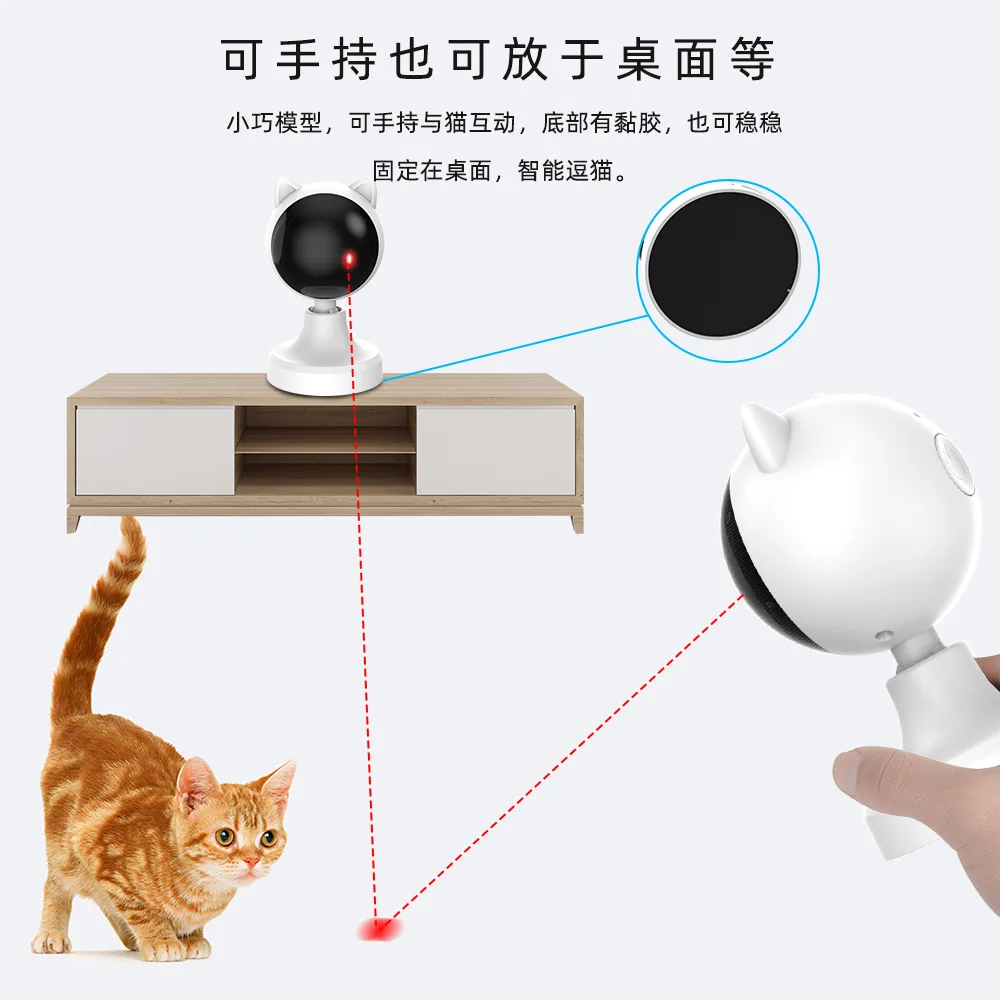 可手持也可放于桌面等

小巧模型，可手持与猫互动，底部有黏胶，也可稳稳固定在桌面，智能逗猫。