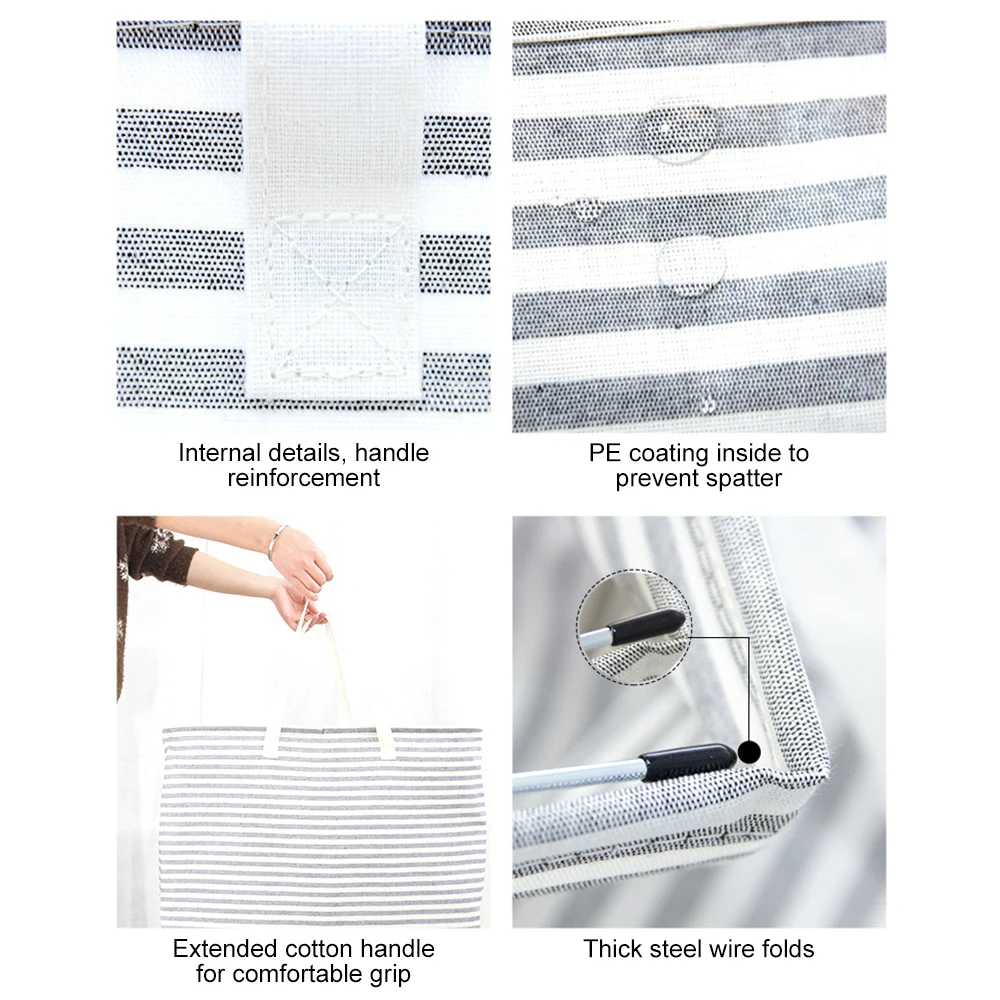 Internal details, handle reinforcement

PE coating inside to prevent spatter

Extended cotton handle for comfortable grip

Thick steel wire folds