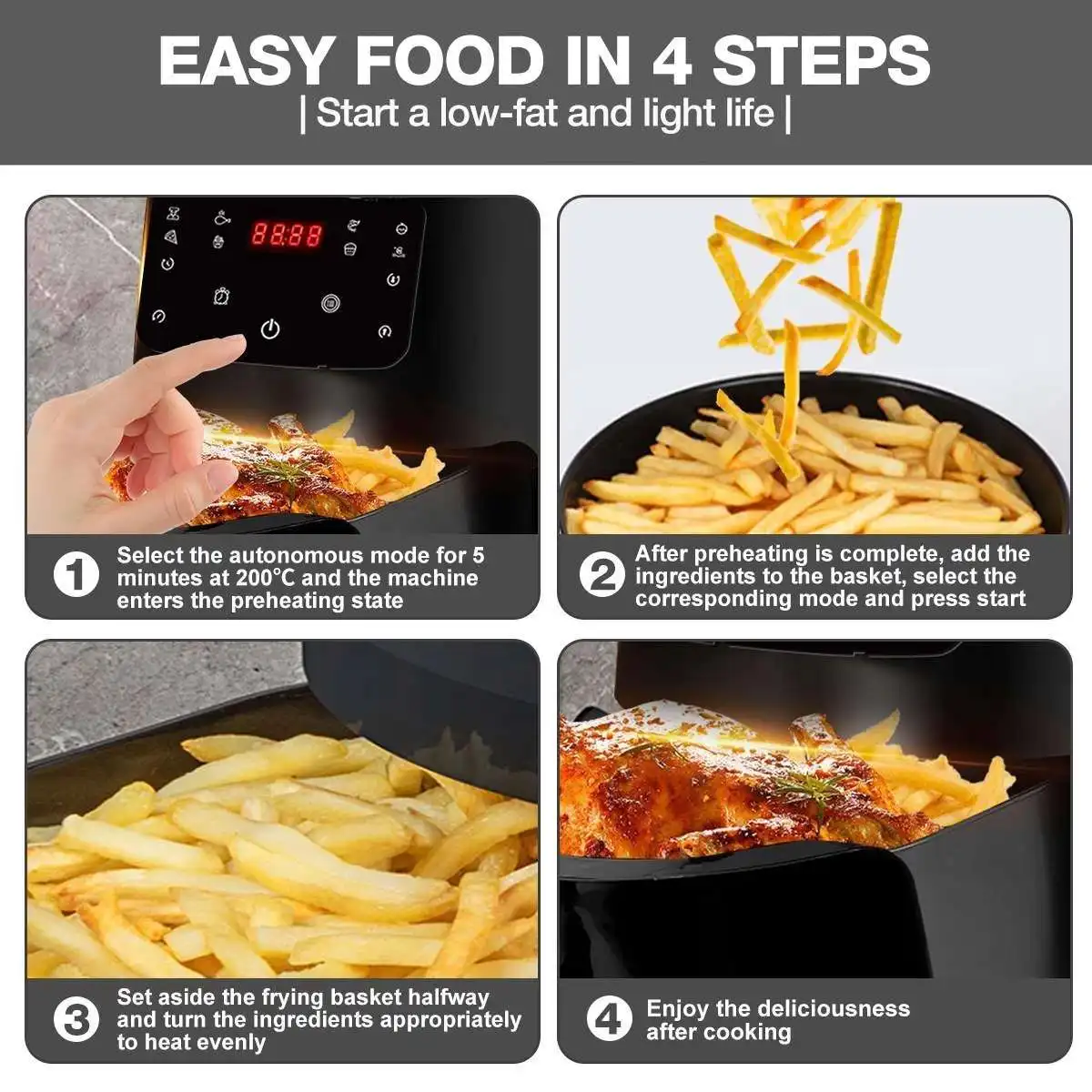 EASY FOOD IN 4 STEPS
| Start a low-fat and light life |

88:88

1 Select the autonomous mode for 5 minutes at 200°C and the machine enters the preheating state

2 After preheating is complete, add the ingredients to the basket, select the corresponding mode and press start

3 Set aside the frying basket halfway and turn the ingredients appropriately to heat evenly

4 Enjoy the deliciousness after cooking