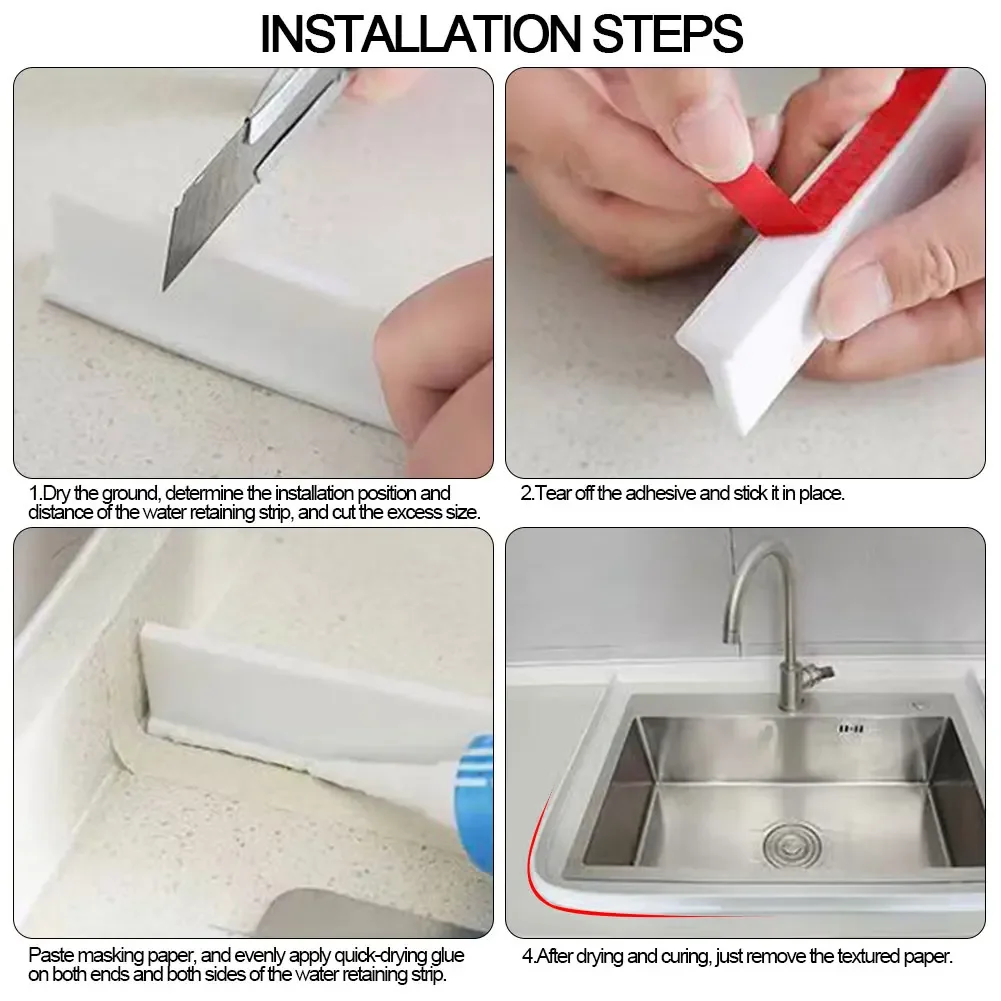 INSTALLATION STEPS

1.Dry the ground, determine the installation position and distance of the water retaining strip, and cut the excess size.

2.Tear off the adhesive and stick it in place.

Paste masking paper, and evenly apply quick-drying glue on both ends and both sides of the water retaining strip.

4.After drying and curing, just remove the textured paper.