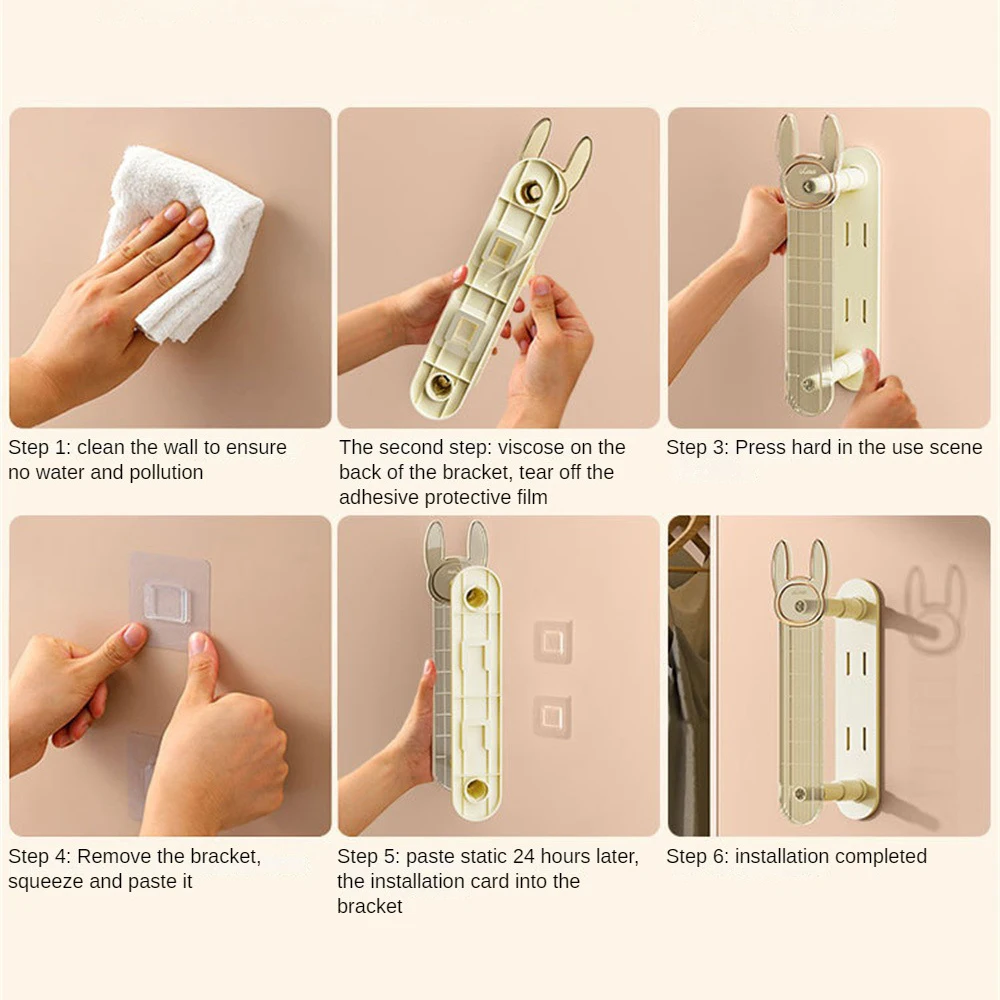 Step 1: clean the wall to ensure no water and pollution

The second step: viscose on the back of the bracket, tear off the adhesive protective film

Step 3: Press hard in the use scene

Step 4: Remove the bracket, squeeze and paste it

Step 5: paste static 24 hours later, the installation card into the bracket

Step 6: installation completed