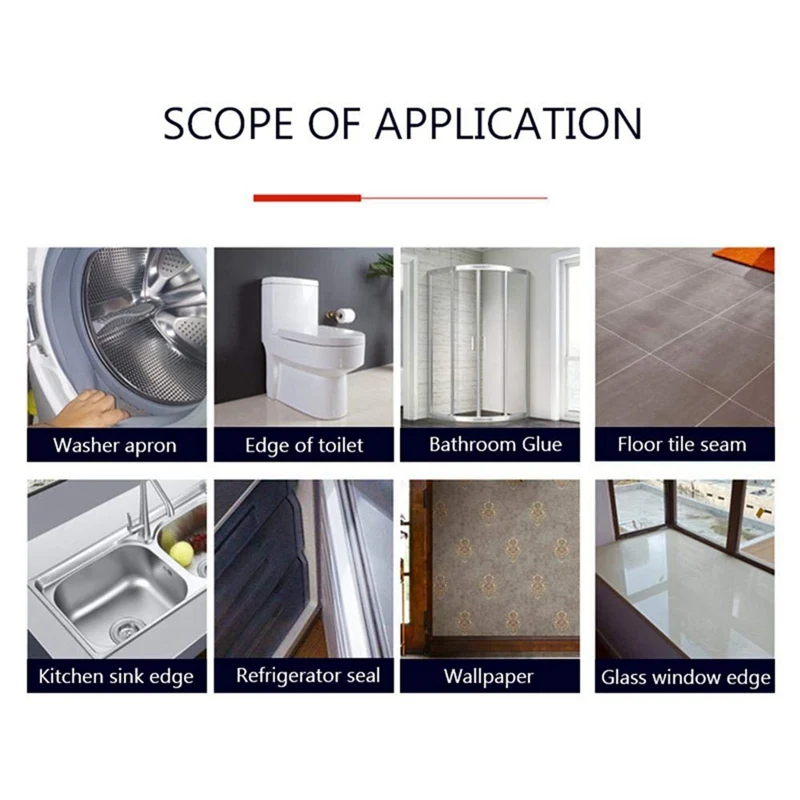 SCOPE OF APPLICATION

Washer apron

Edge of toilet

Bathroom Glue

Floor tile seam

Kitchen sink edge

Refrigerator seal

Wallpaper

Glass window edge