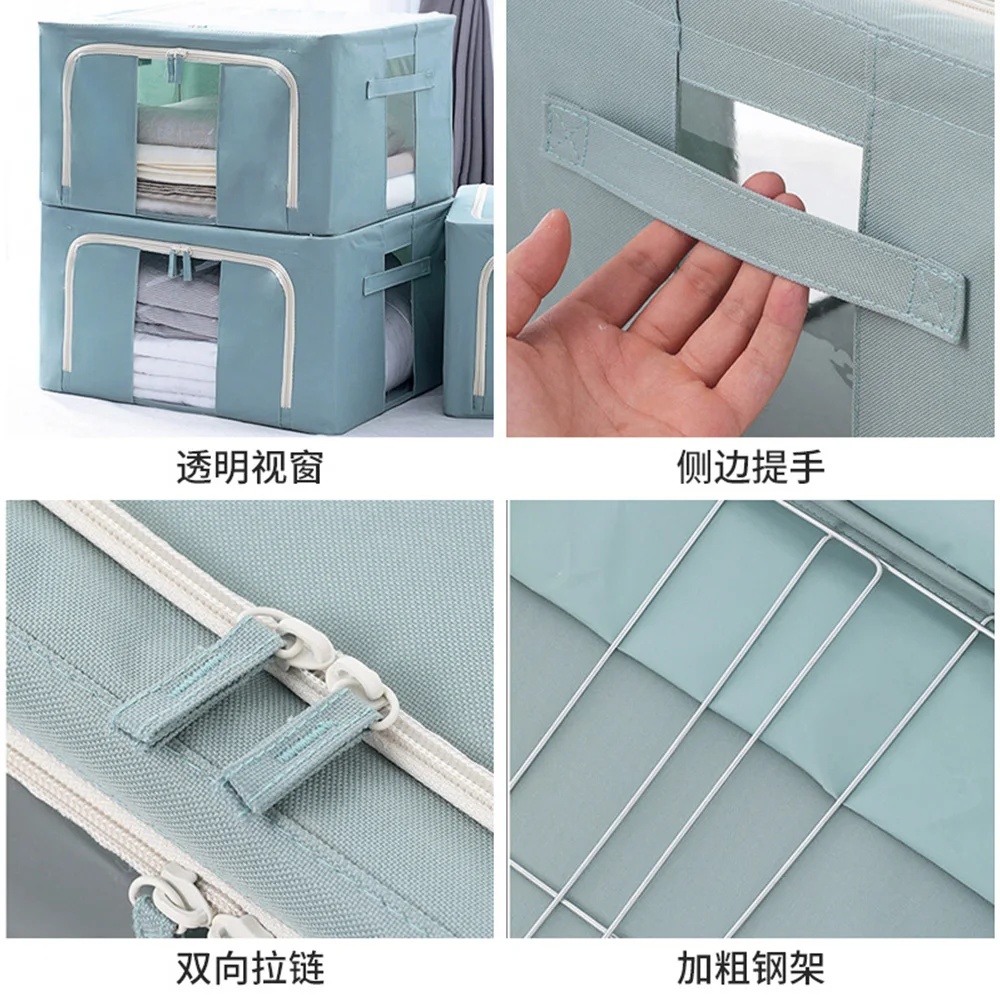 透明视窗

侧边提手

双向拉链

加粗钢架