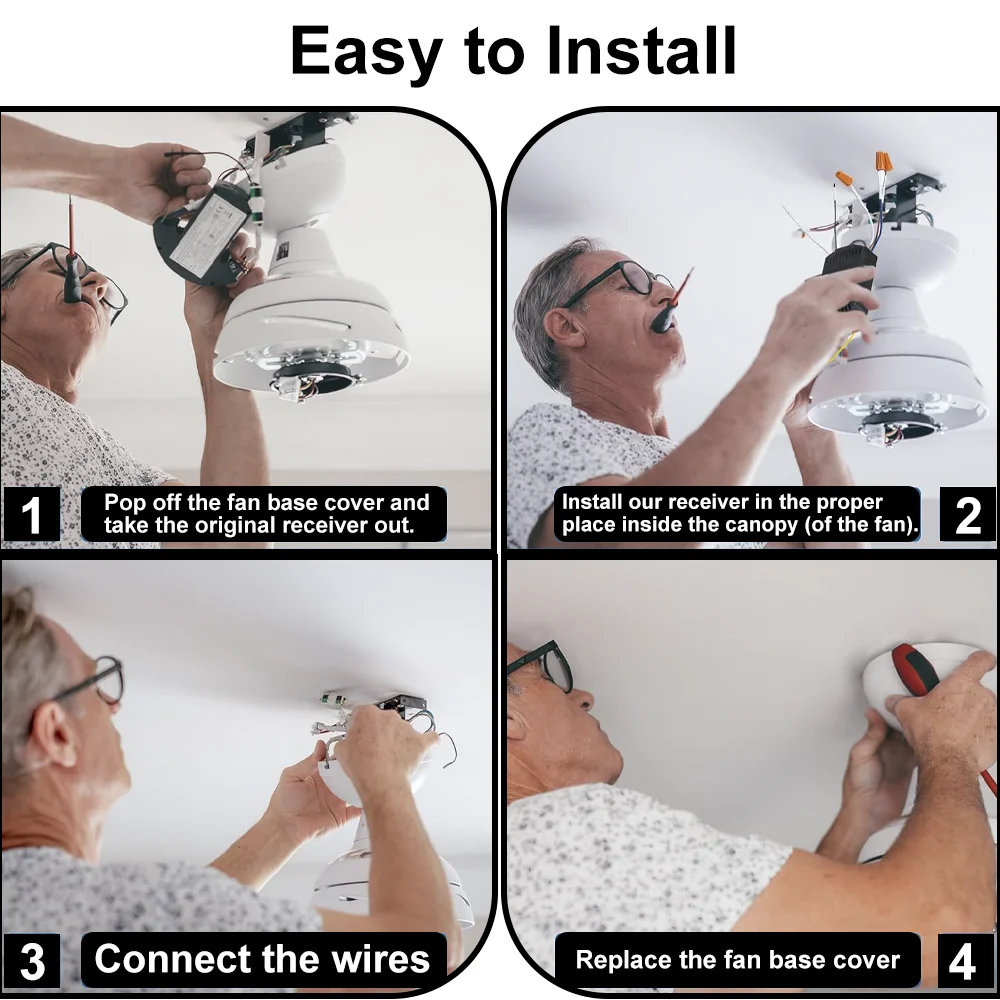 Easy to Install

1

Pop off the fan base cover and take the original receiver out.

Install our receiver in the proper place inside the canopy (of the fan).

2

3

Connect the wires

Replace the fan base cover

4