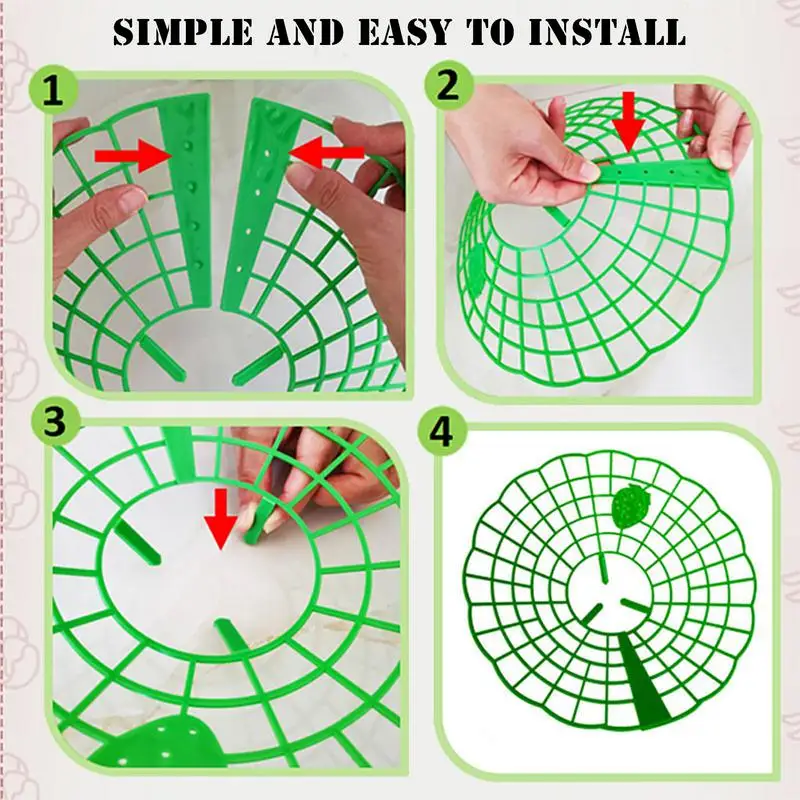 SIMPLE AND EASY TO INSTALL

1

2

3

4