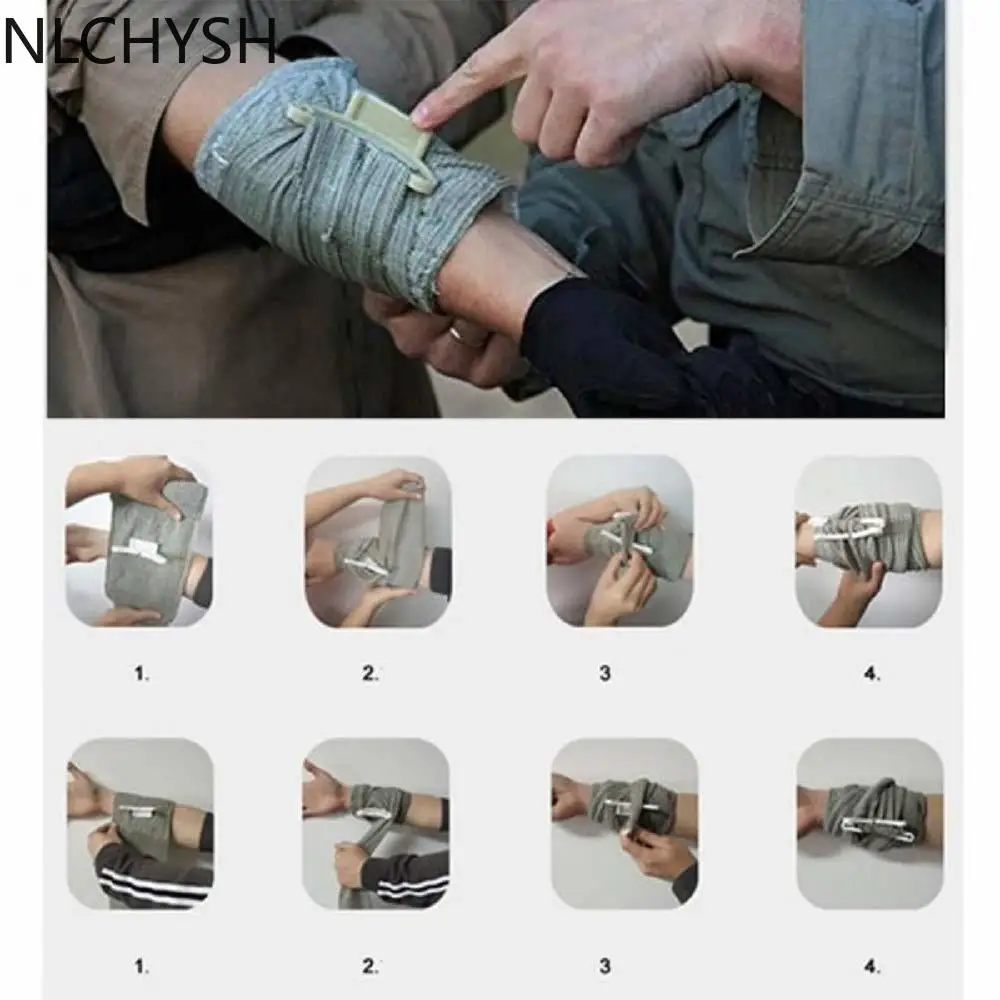 NLCHYSH

1.

2.

3

4.

1.

2.

3

4.