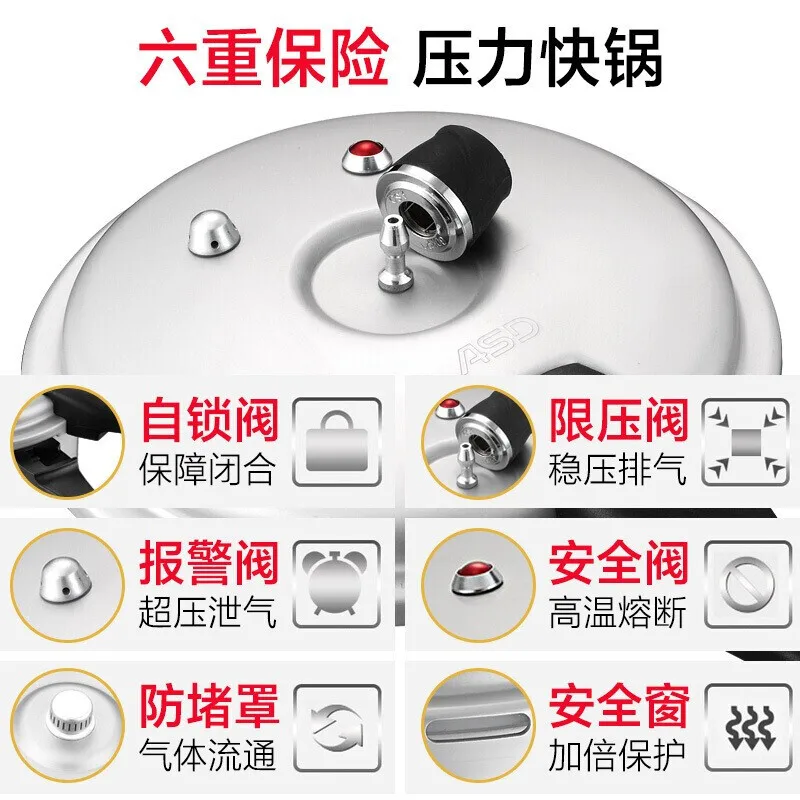 六重保险 压力快锅

ASD

自锁阀
保障闭合

限压阀
稳压排气

报警阀
超压泄气

安全阀
高温熔断

防堵罩
气体流通

安全窗
加倍保护