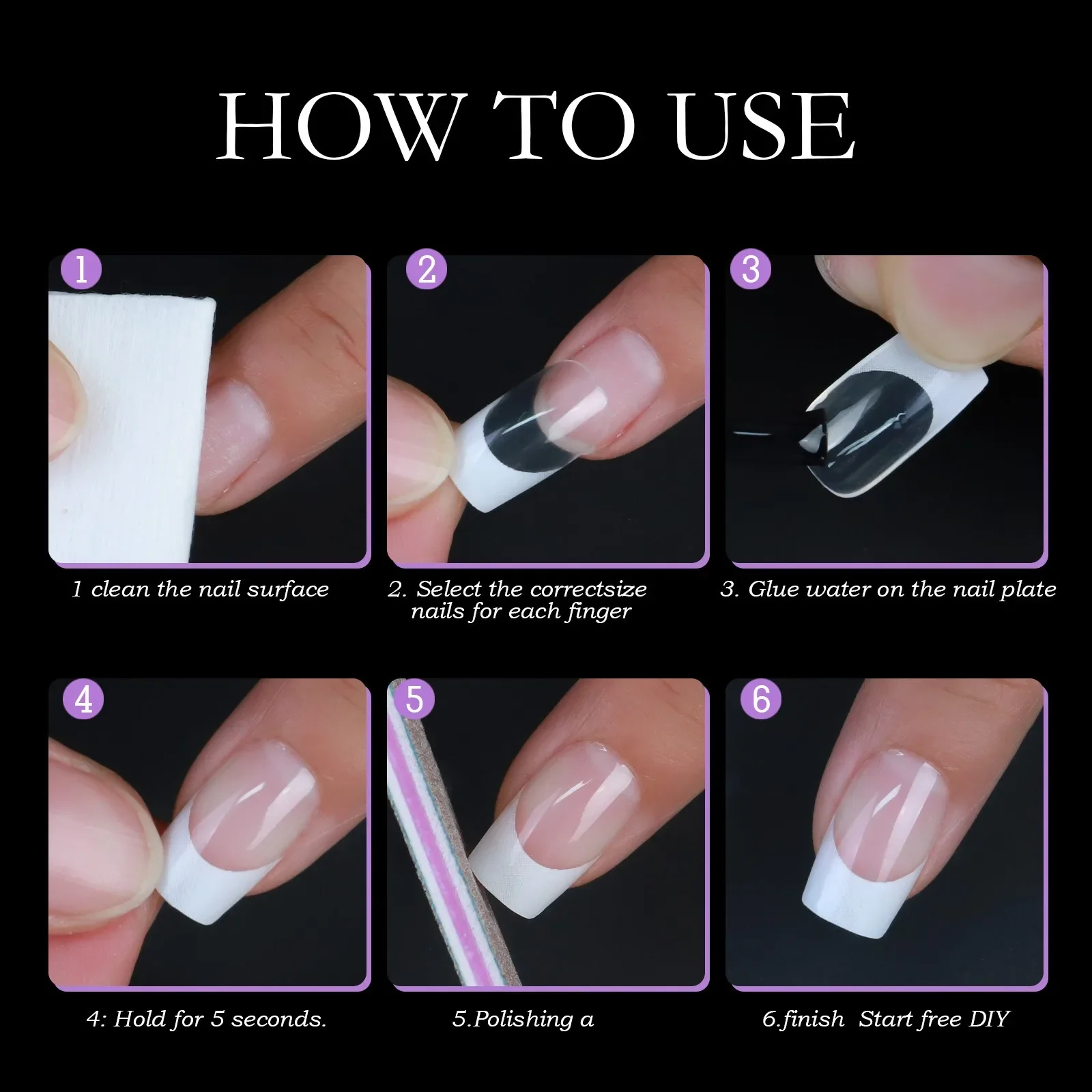 HOW TO USE

1

1 clean the nail surface

2

2. Select the correctsize nails for each finger

3

3. Glue water on the nail plate

4

4: Hold for 5 seconds.

5

5.Polishing a

6

6.finish  Start free DIY