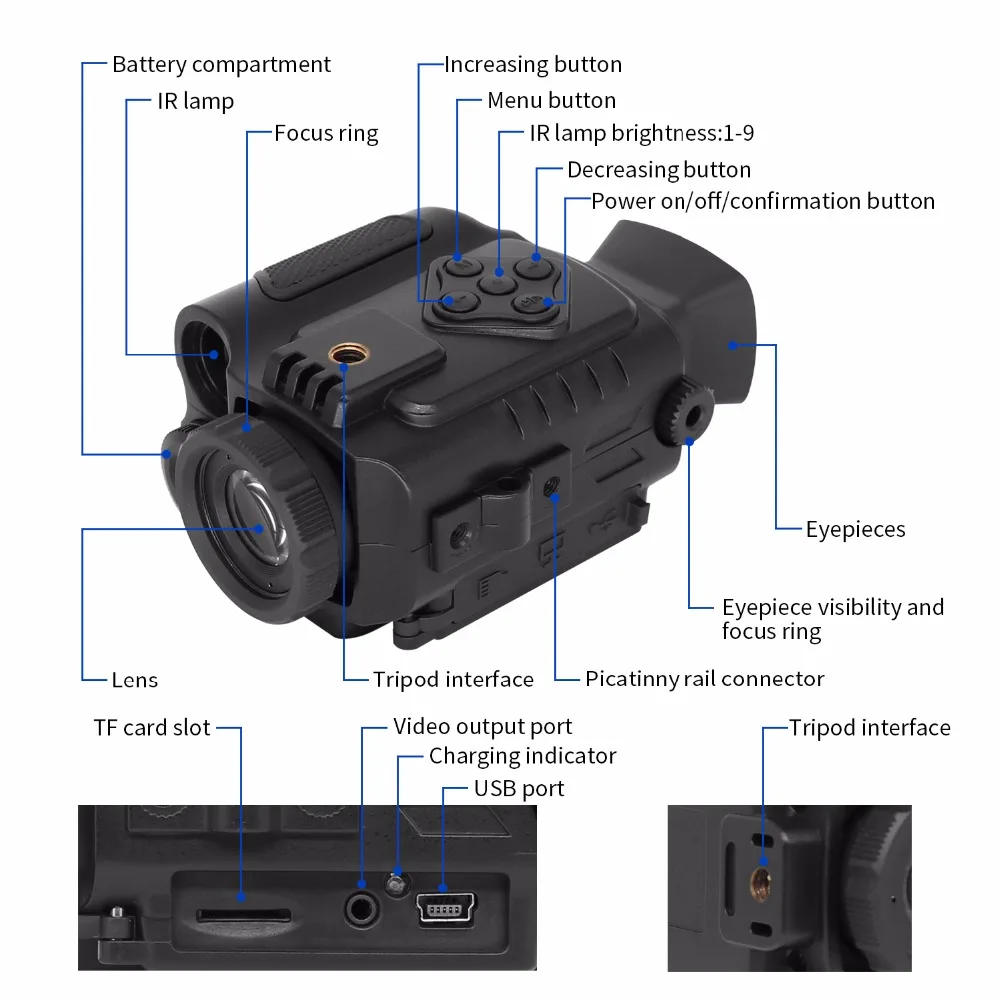 Battery compartment
IR lamp
Focus ring
Increasing button
Menu button
IR lamp brightness:1-9
Decreasing button
Power on/off/confirmation button
Eyepieces
Eyepiece visibility and focus ring
Lens
Tripod interface
Picatinny rail connector
TF card slot
Video output port
Charging indicator
USB port
Tripod interface