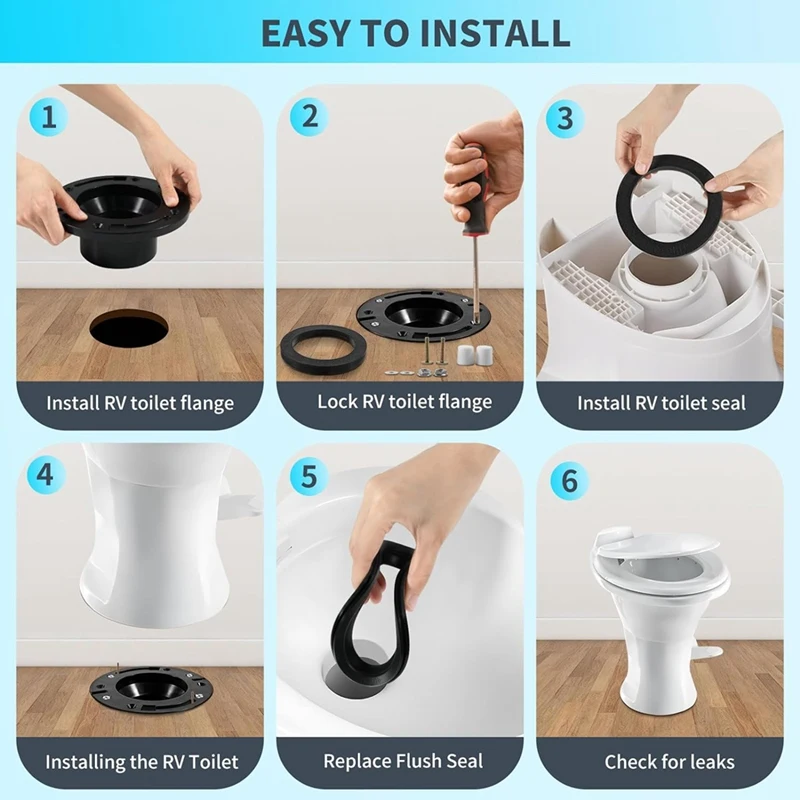 EASY TO INSTALL

1

Install RV toilet flange

2

Lock RV toilet flange

3

Install RV toilet seal

4

Installing the RV Toilet

5

Replace Flush Seal

6

Check for leaks