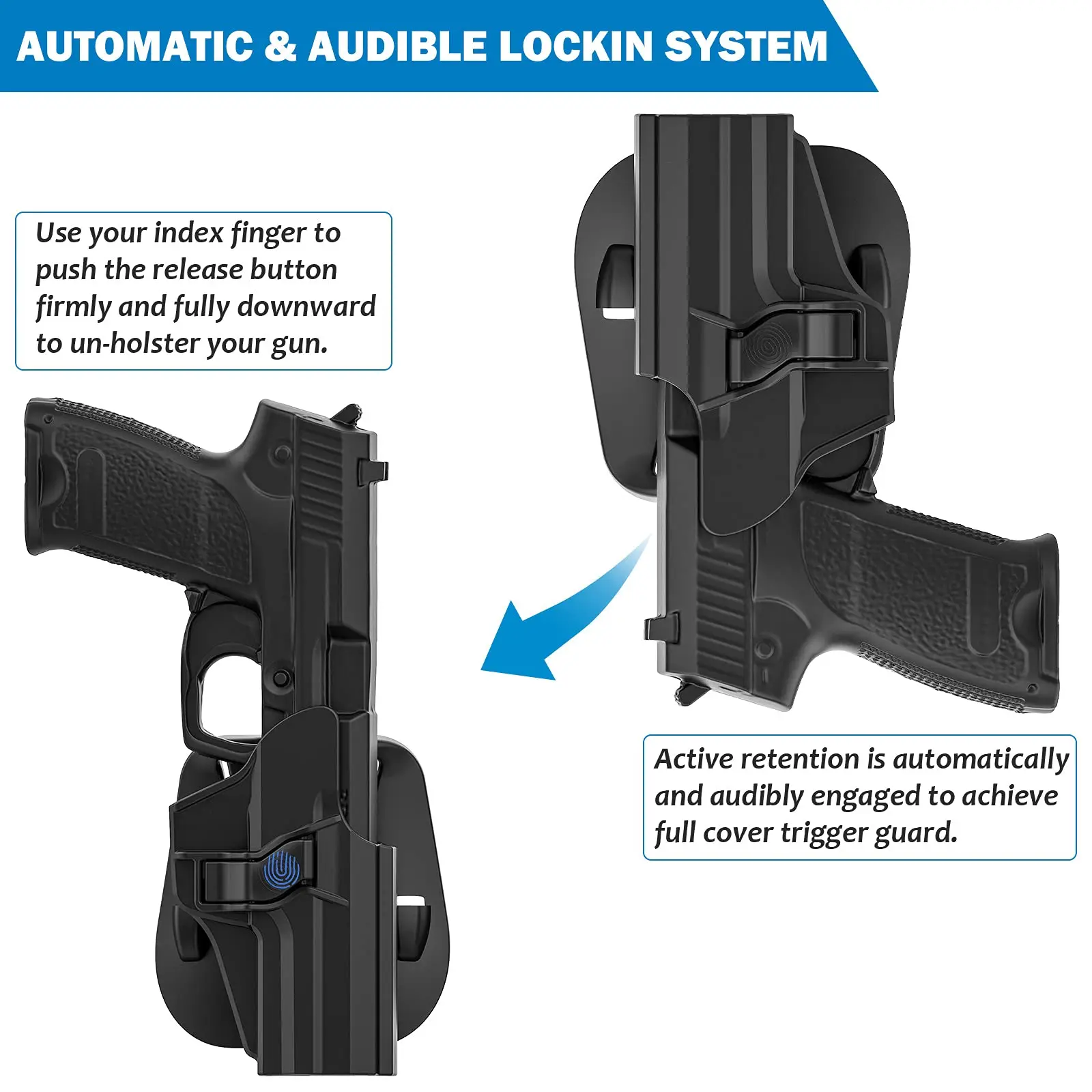 AUTOMATIC & AUDIBLE LOCKIN SYSTEM

Use your index finger to push the release button firmly and fully downward to un-holster your gun.

Active retention is automatically and audibly engaged to achieve full cover trigger guard.