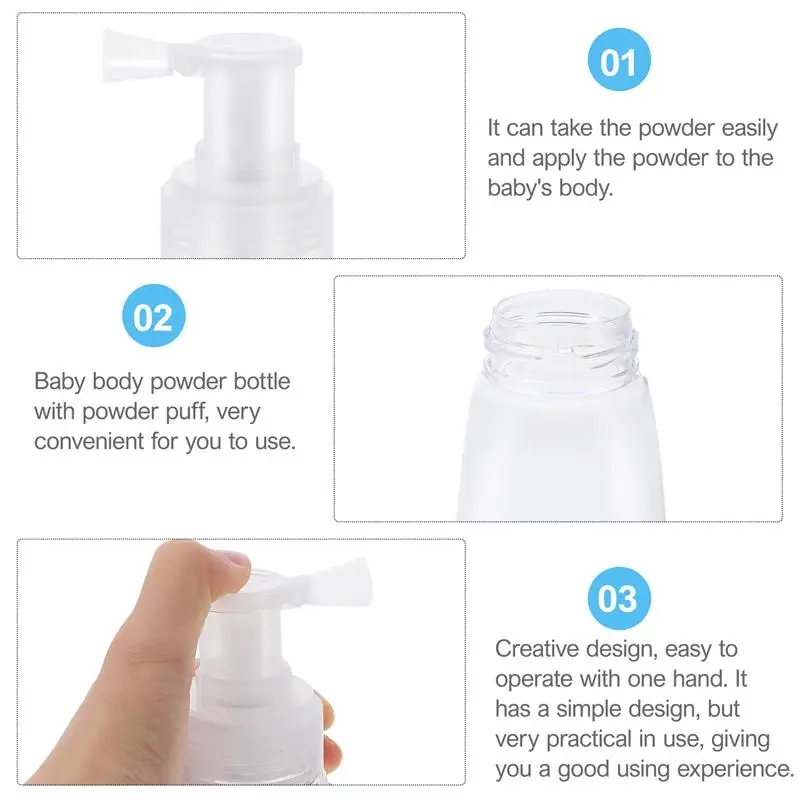 01

It can take the powder easily and apply the powder to the baby's body.

02

Baby body powder bottle with powder puff, very convenient for you to use.

03

Creative design, easy to operate with one hand. It has a simple design, but very practical in use, giving you a good using experience.