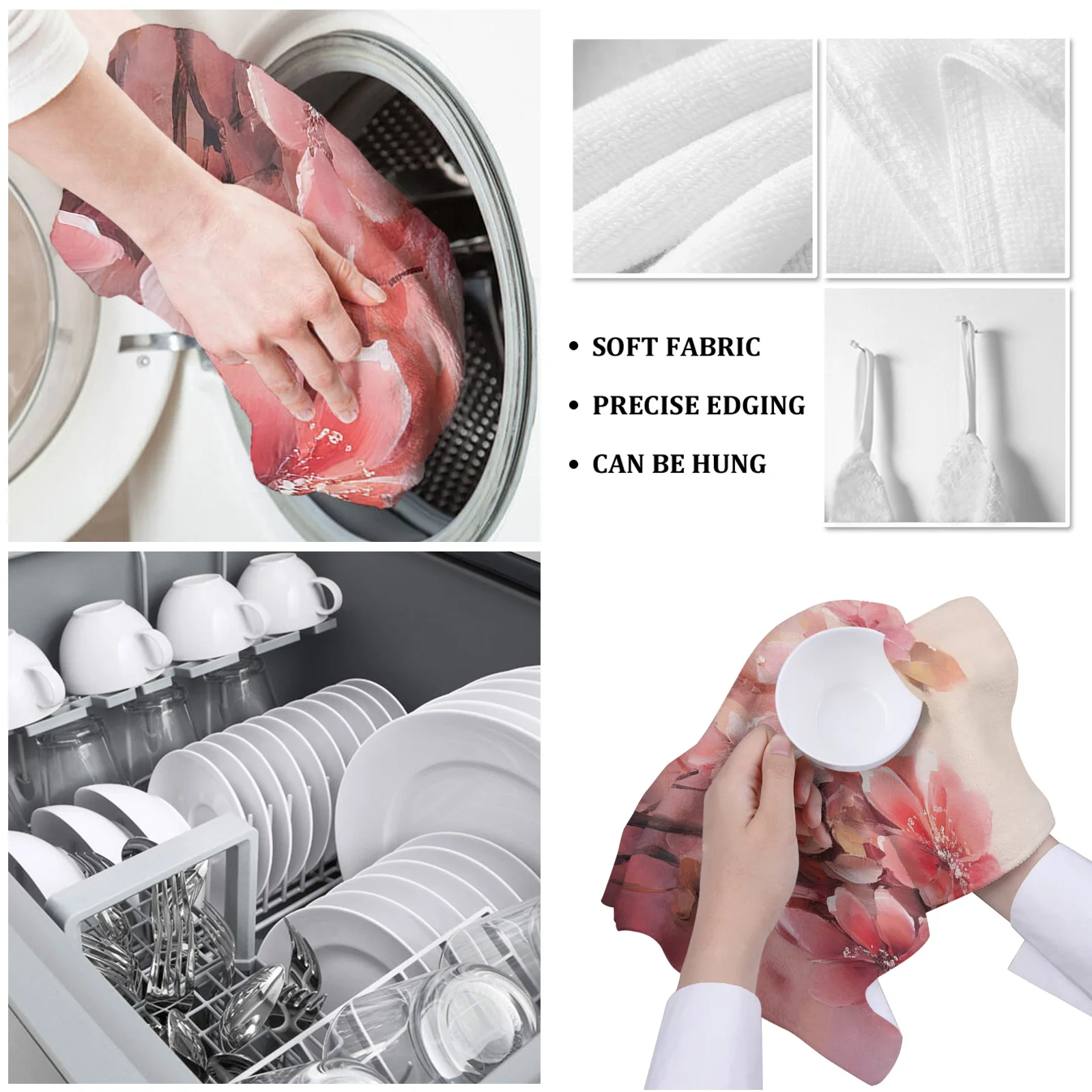 • SOFT FABRIC
• PRECISE EDGING
• CAN BE HUNG