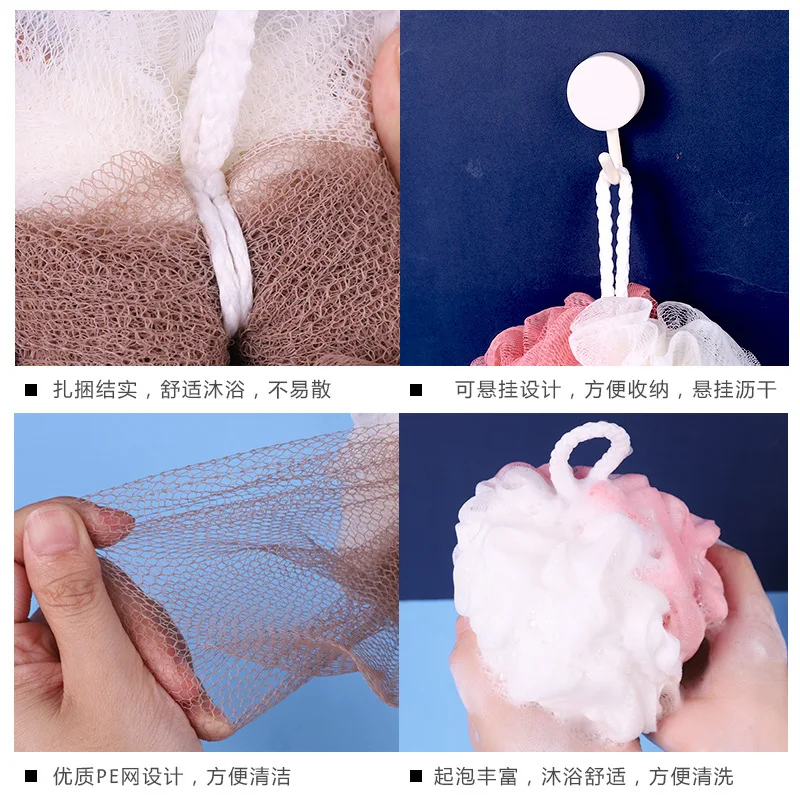 ■ 扎捆结实，舒适沐浴，不易散

■ 可悬挂设计，方便收纳，悬挂沥干

■ 优质PE网设计，方便清洁

■ 起泡丰富，沐浴舒适，方便清洗