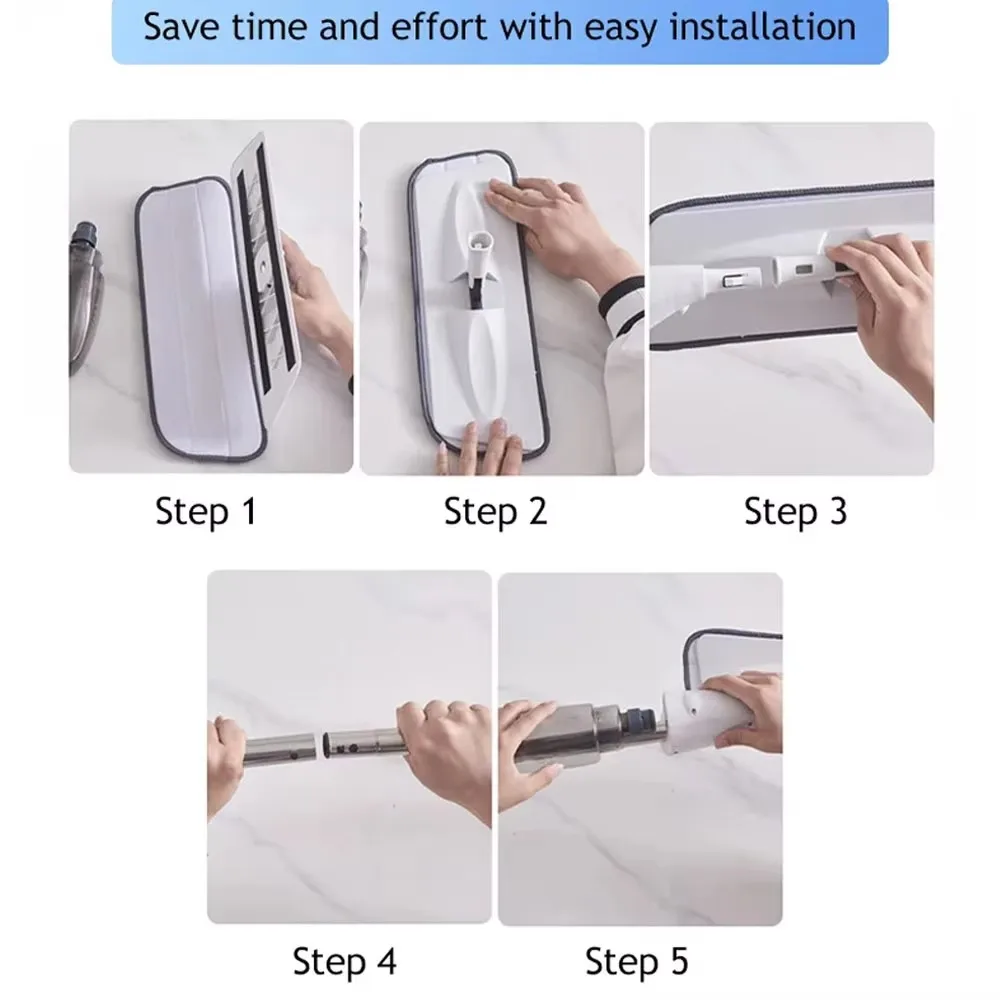 Save time and effort with easy installation

Step 1

Step 2

Step 3

Step 4

Step 5