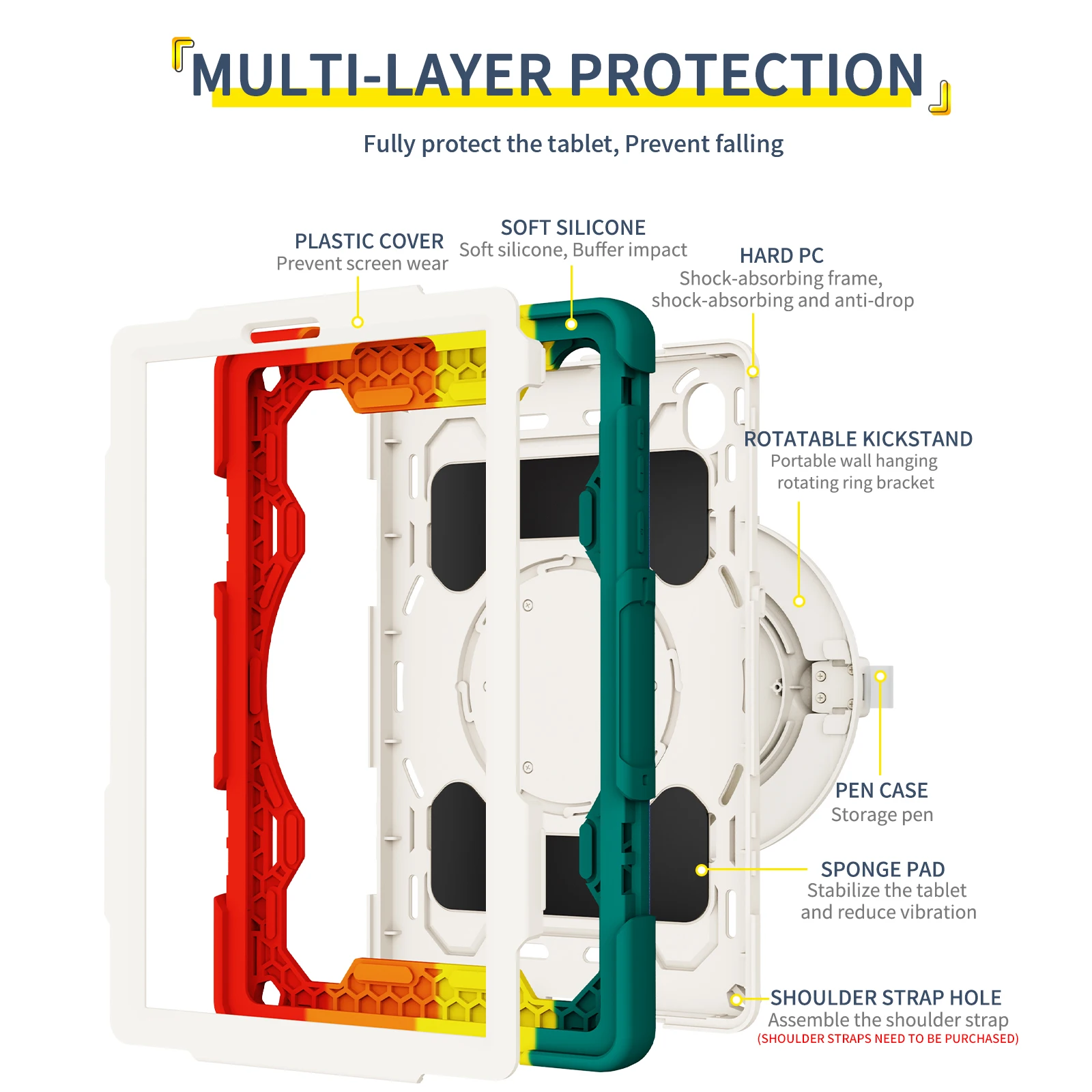 MULTI-LAYER PROTECTION

Fully protect the tablet, Prevent falling

PLASTIC COVER
Prevent screen wear

SOFT SILICONE
Soft silicone, Buffer impact

HARD PC
Shock-absorbing frame, shock-absorbing and anti-drop

ROTATABLE KICKSTAND
Portable wall hanging rotating ring bracket

PEN CASE
Storage pen

SPONGE PAD
Stabilize the tablet and reduce vibration

SHOULDER STRAP HOLE
Assemble the shoulder strap
(SHOULDER STRAPS NEED TO BE PURCHASED)