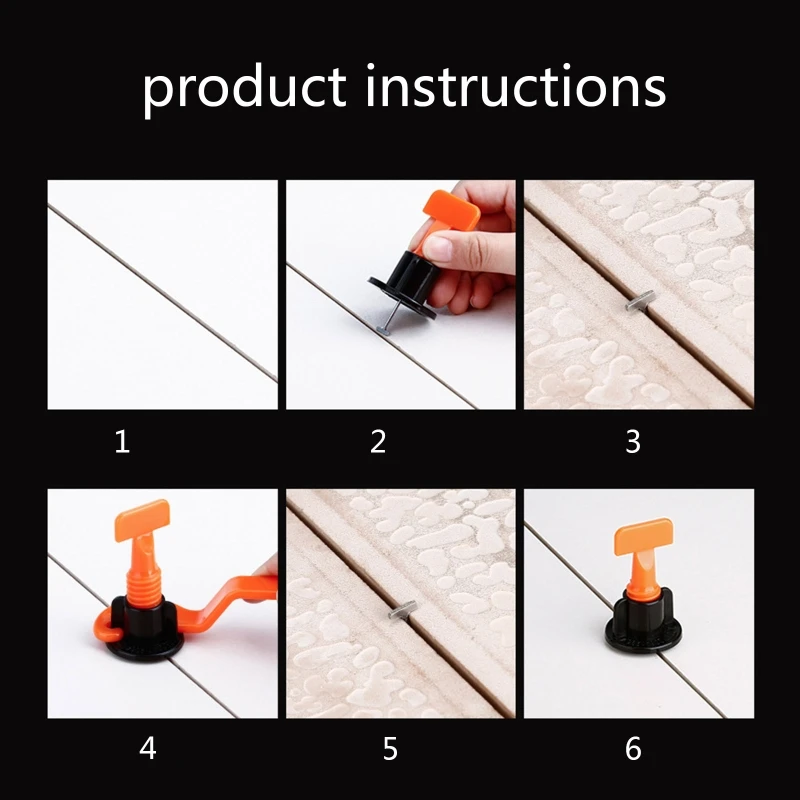 product instructions

1

2

3

4

5

6