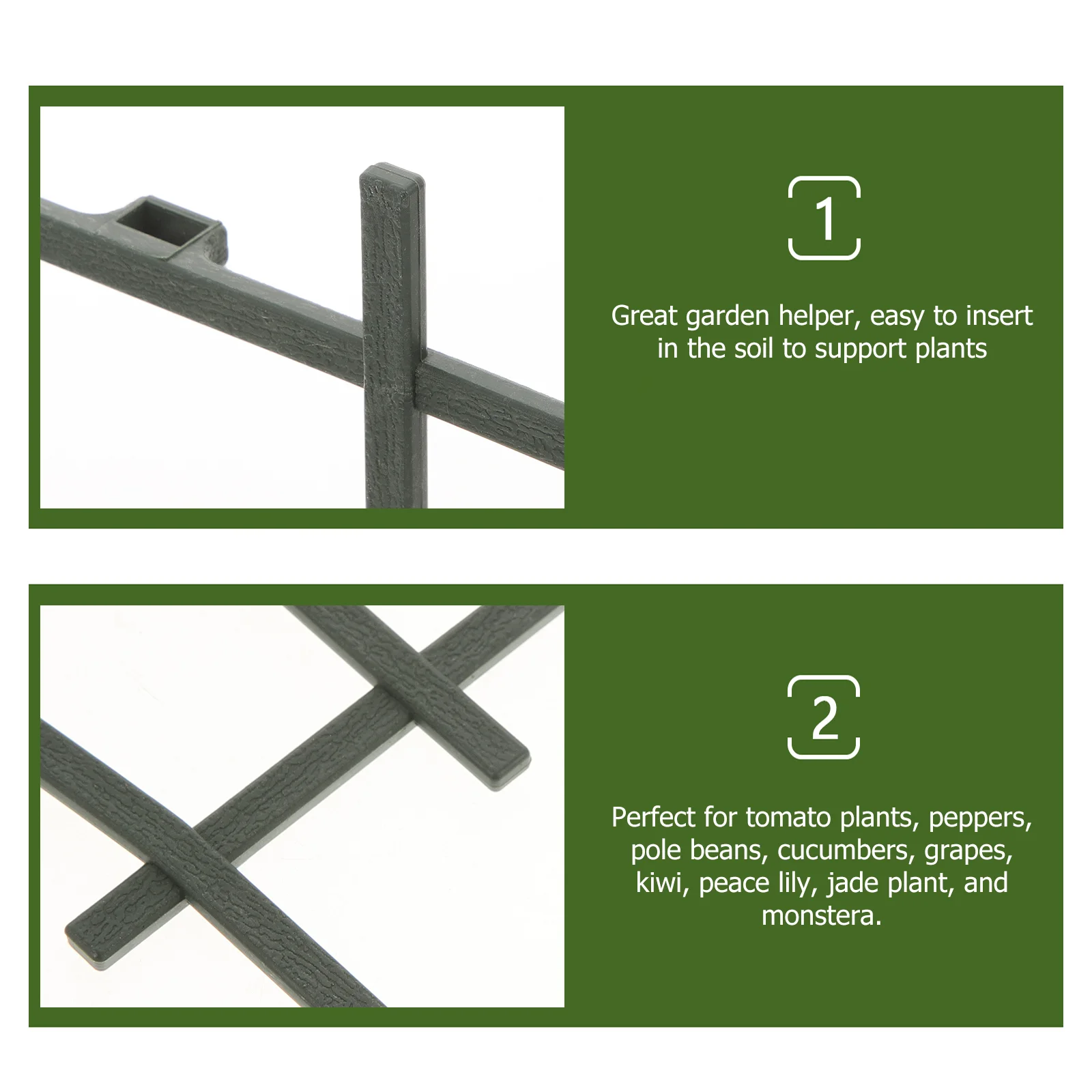 1

Great garden helper, easy to insert in the soil to support plants

2

Perfect for tomato plants, peppers, pole beans, cucumbers, grapes, kiwi, peace lily, jade plant, and monstera.