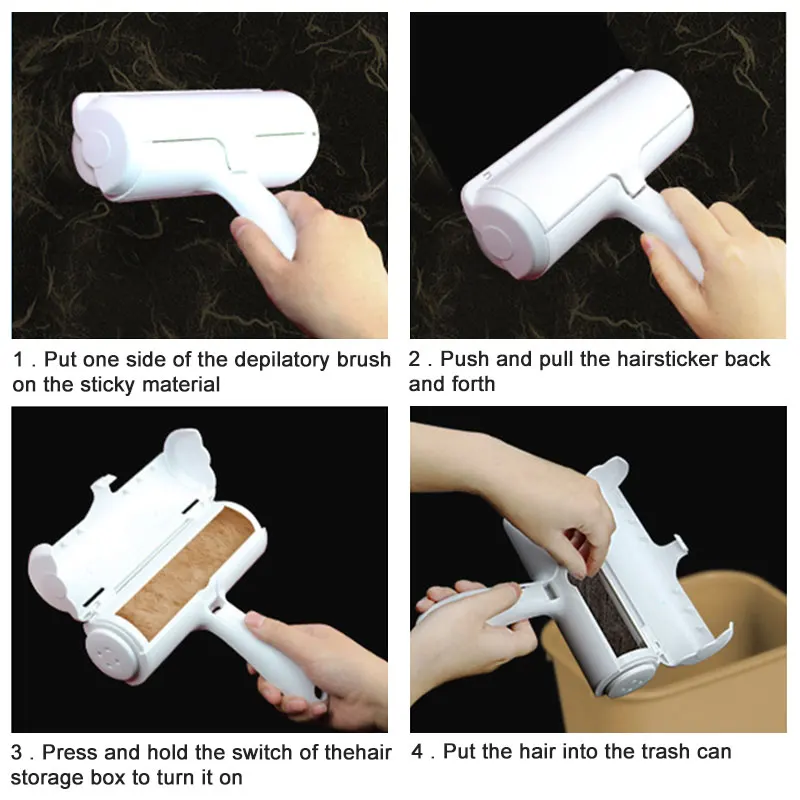 1 . Put one side of the depilatory brush on the sticky material

2 . Push and pull the hairsticker back and forth

3 . Press and hold the switch of thehair storage box to turn it on

4 . Put the hair into the trash can