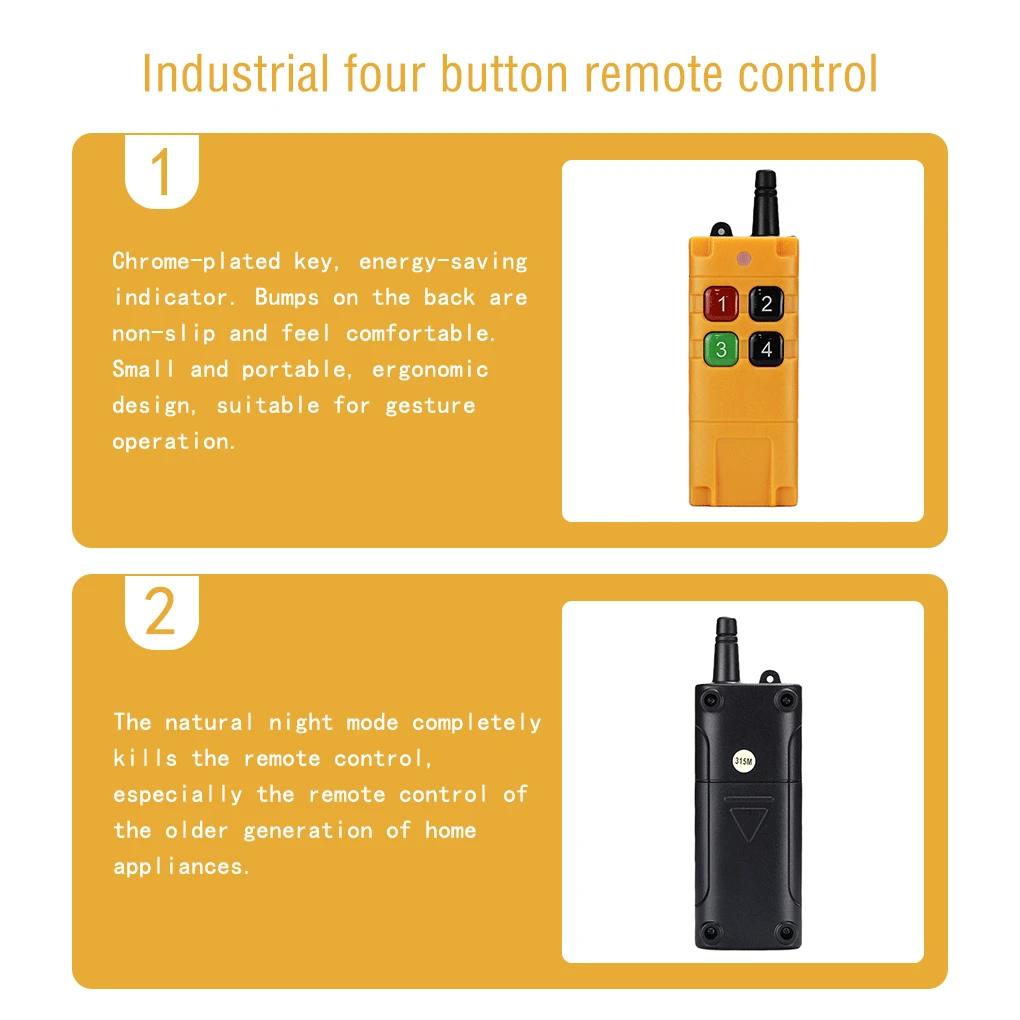 Industrial four button remote control

1

Chrome-plated key, energy-saving indicator. Bumps on the back are non-slip and feel comfortable. Small and portable, ergonomic design, suitable for gesture operation.

1 2 3 4

2

The natural night mode completely kills the remote control, especially the remote control of the older generation of home appliances.

315M